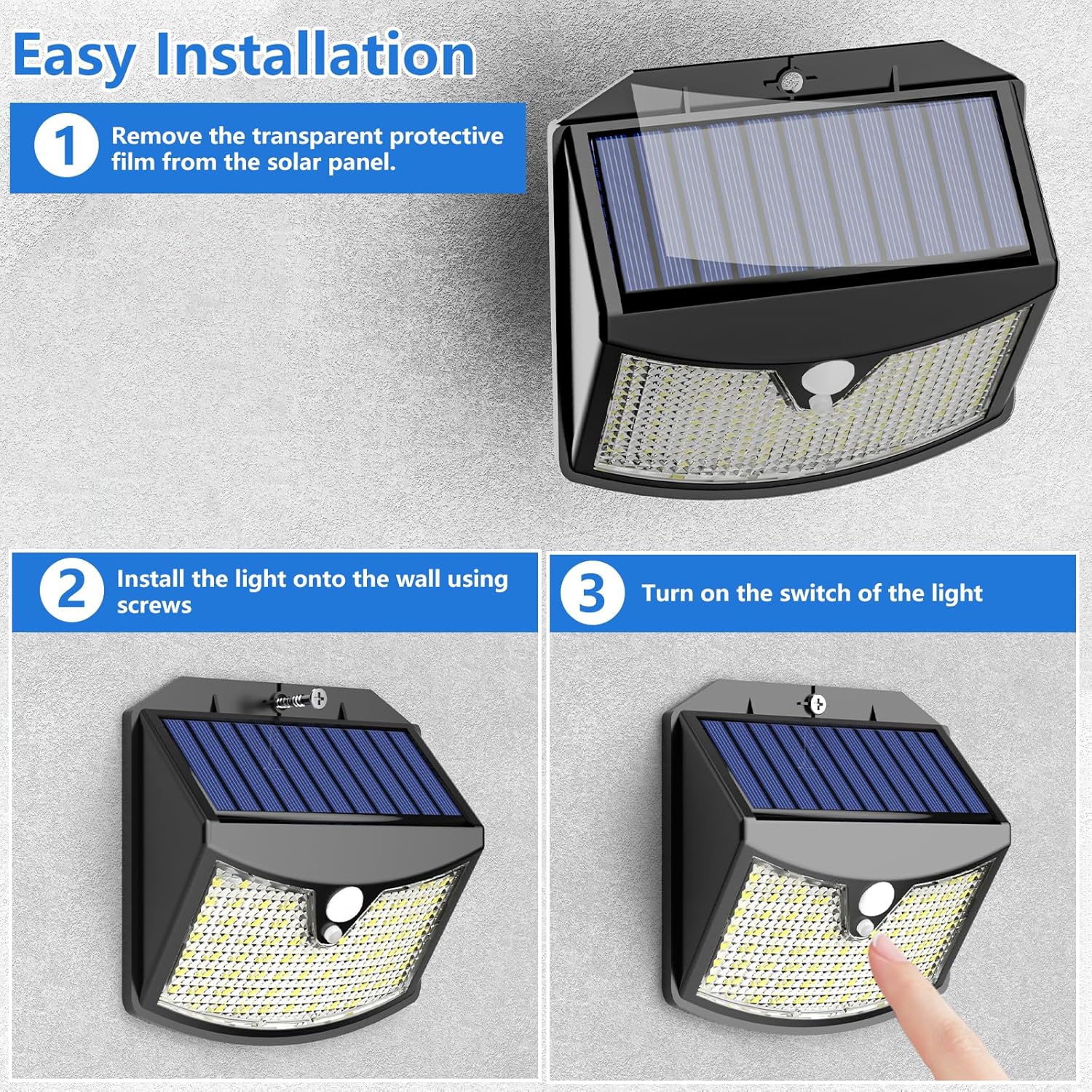 Easy Installation

1 Remove the transparent protective film from the solar panel.

2 Install the light onto the wall using screws

3 Turn on the switch of the light