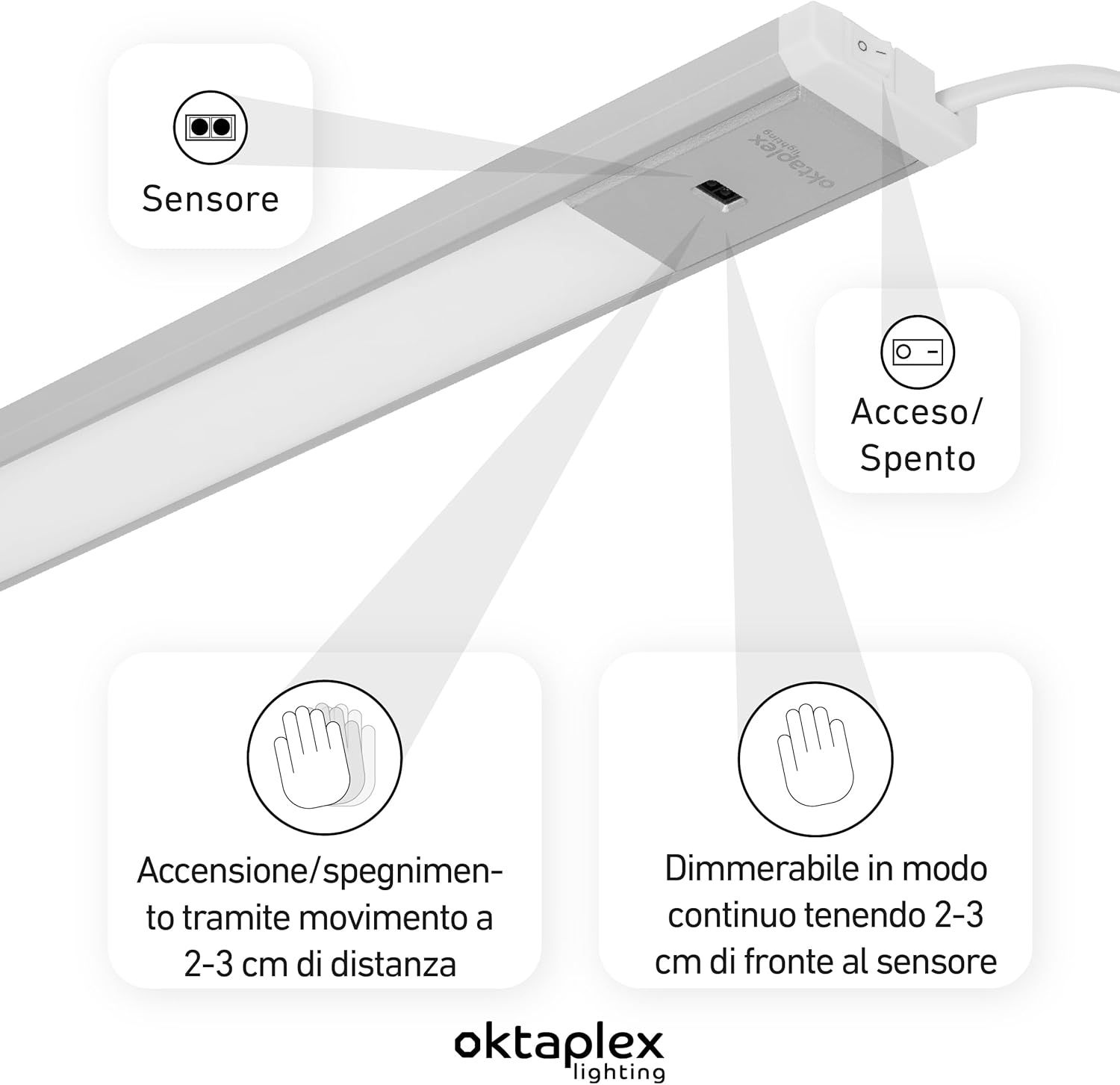 Sensore

oktaplex lighting

Acceso/ Spento

Accensione/spegnimento tramite movimento a 2-3 cm di distanza

Dimmerabile in modo continuo tenendo 2-3 cm di fronte al sensore

oktaplex lighting