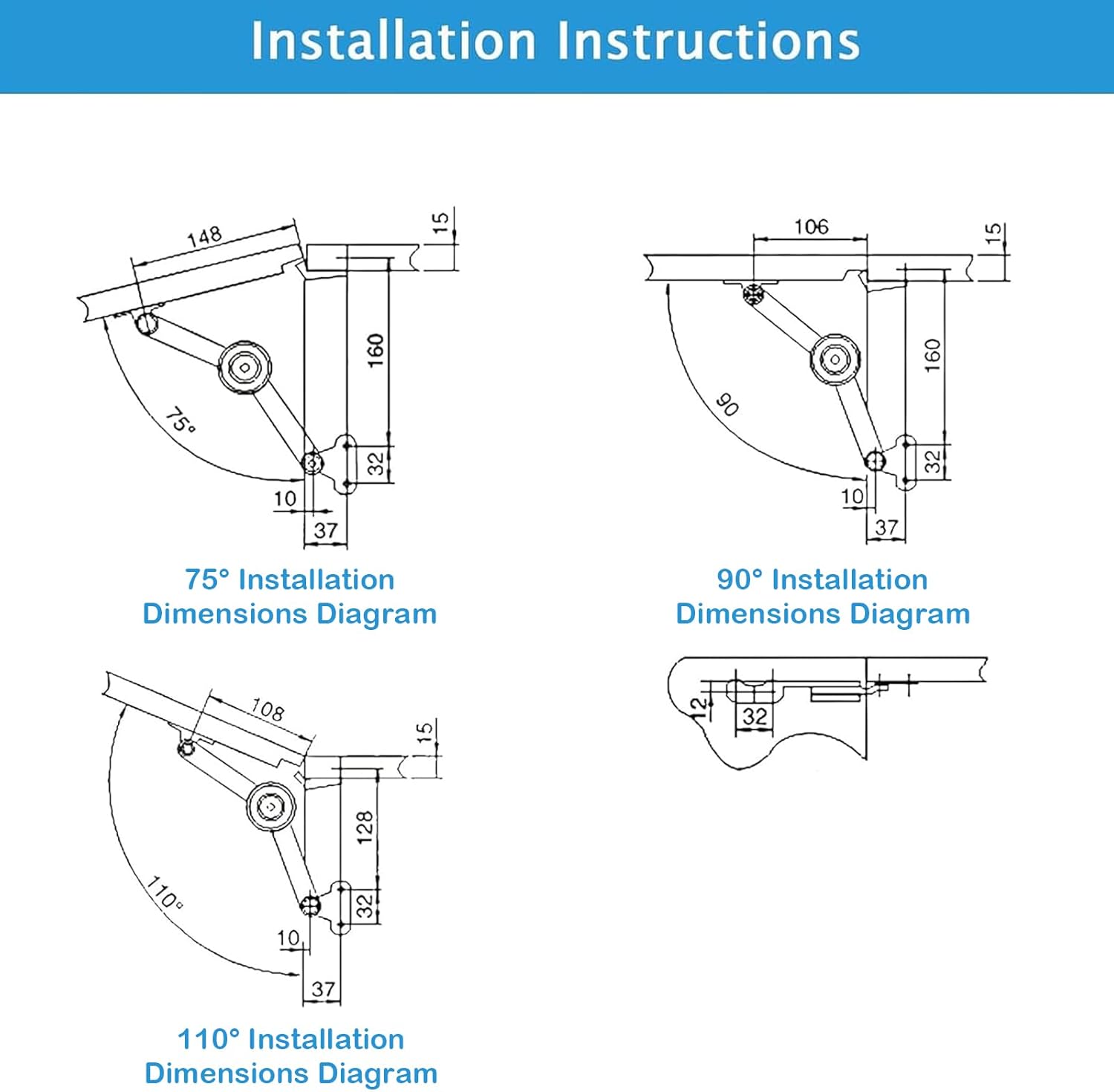 Installation Instructions

148
15
160
75°
32
10
37

75° Installation Dimensions Diagram

106
15
160
90
32
10
37

90° Installation Dimensions Diagram

108
15
128
110°
32
10
37

110° Installation Dimensions Diagram

12
32