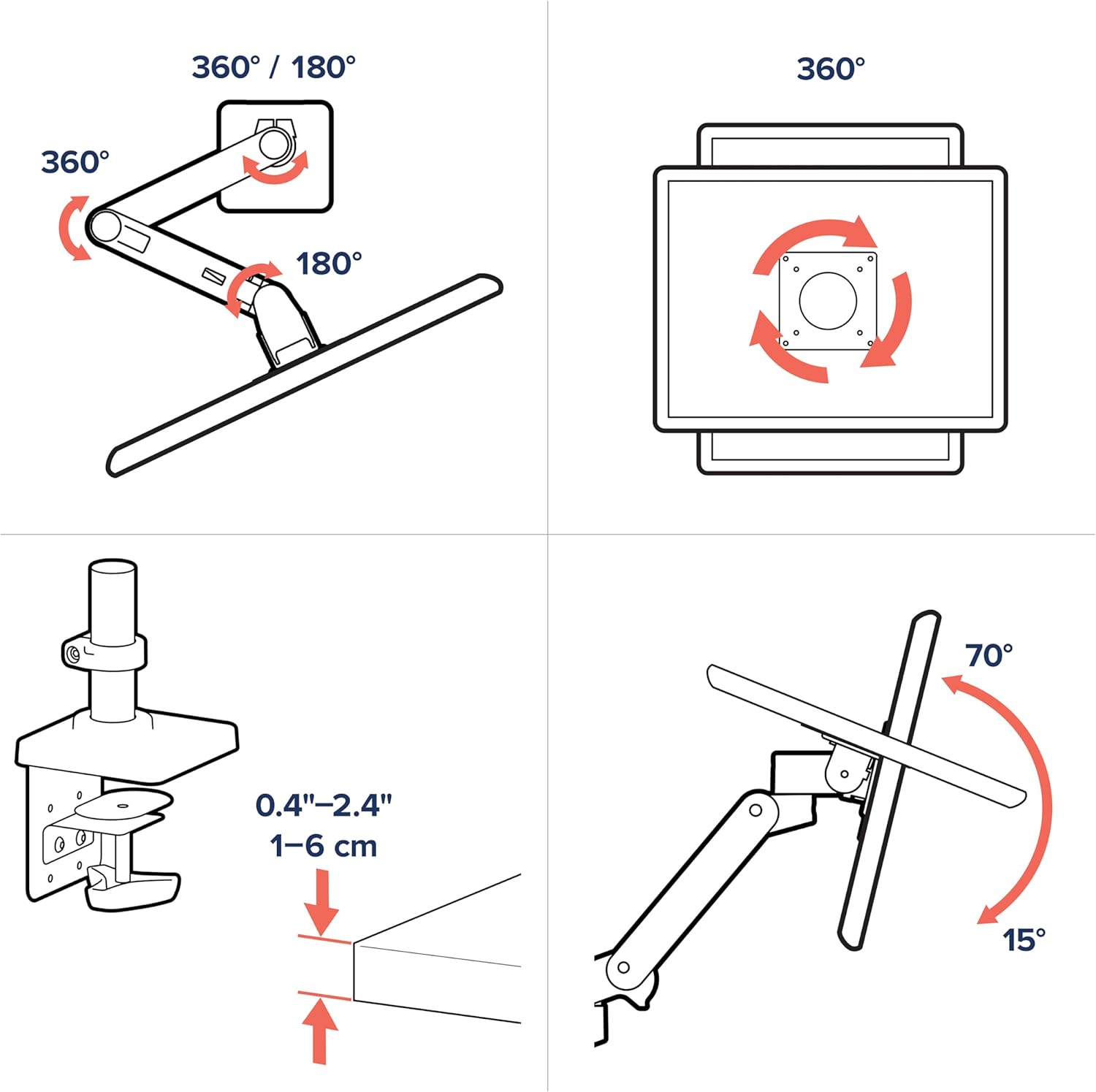 360° / 180°

360°

180°

360°

0.4"–2.4"
1–6 cm

70°

15°