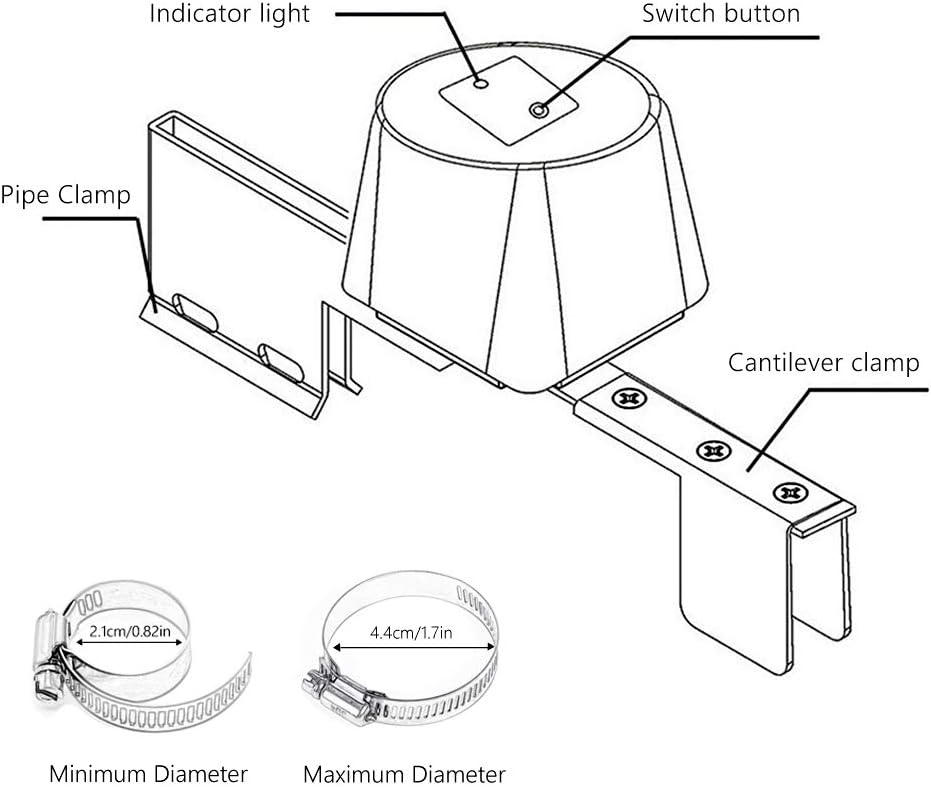 Indicator light

Switch button

Pipe Clamp

Cantilever clamp

2.1cm/0.82in

4.4cm/1.7in

Minimum Diameter

Maximum Diameter