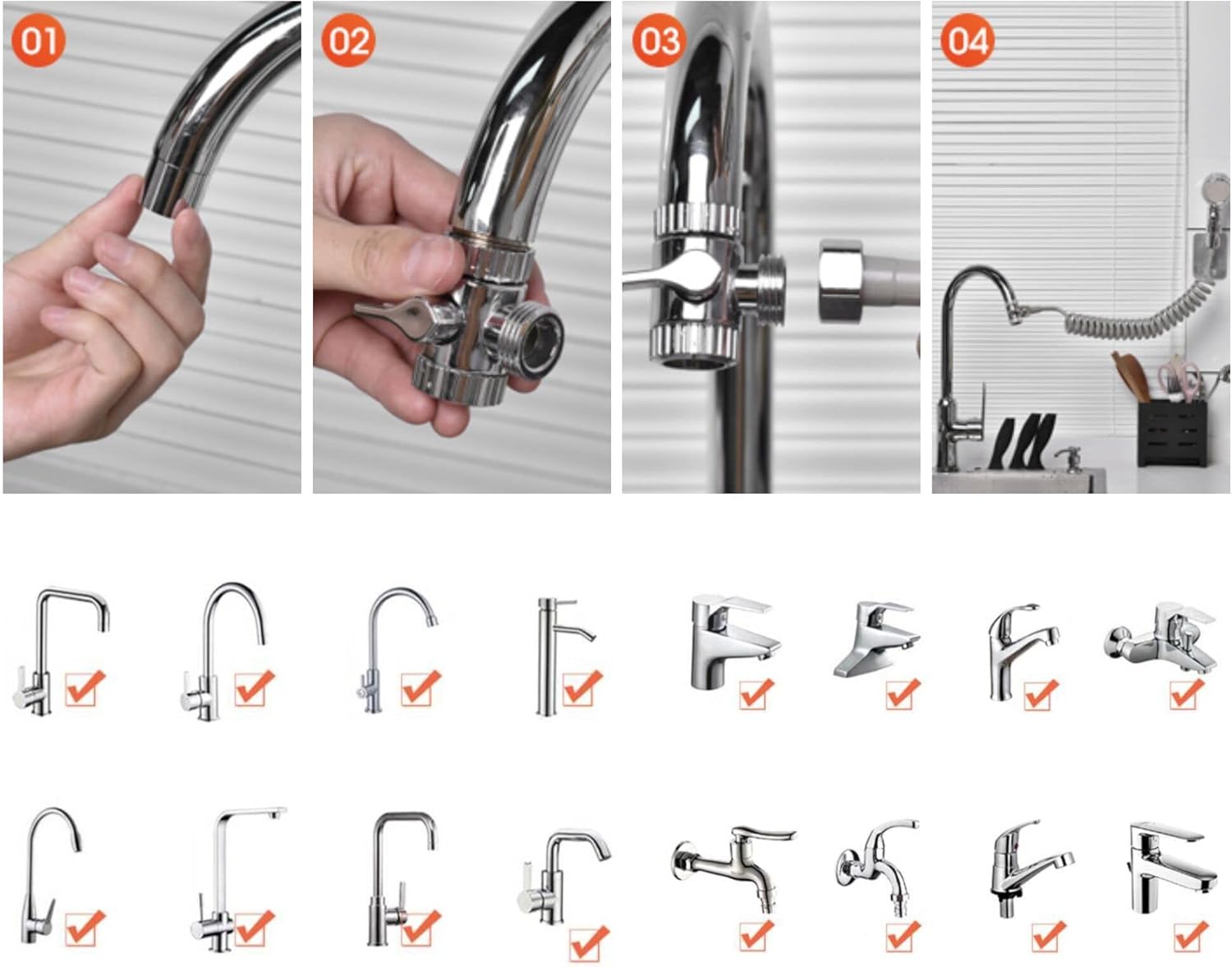 01

02

03

04