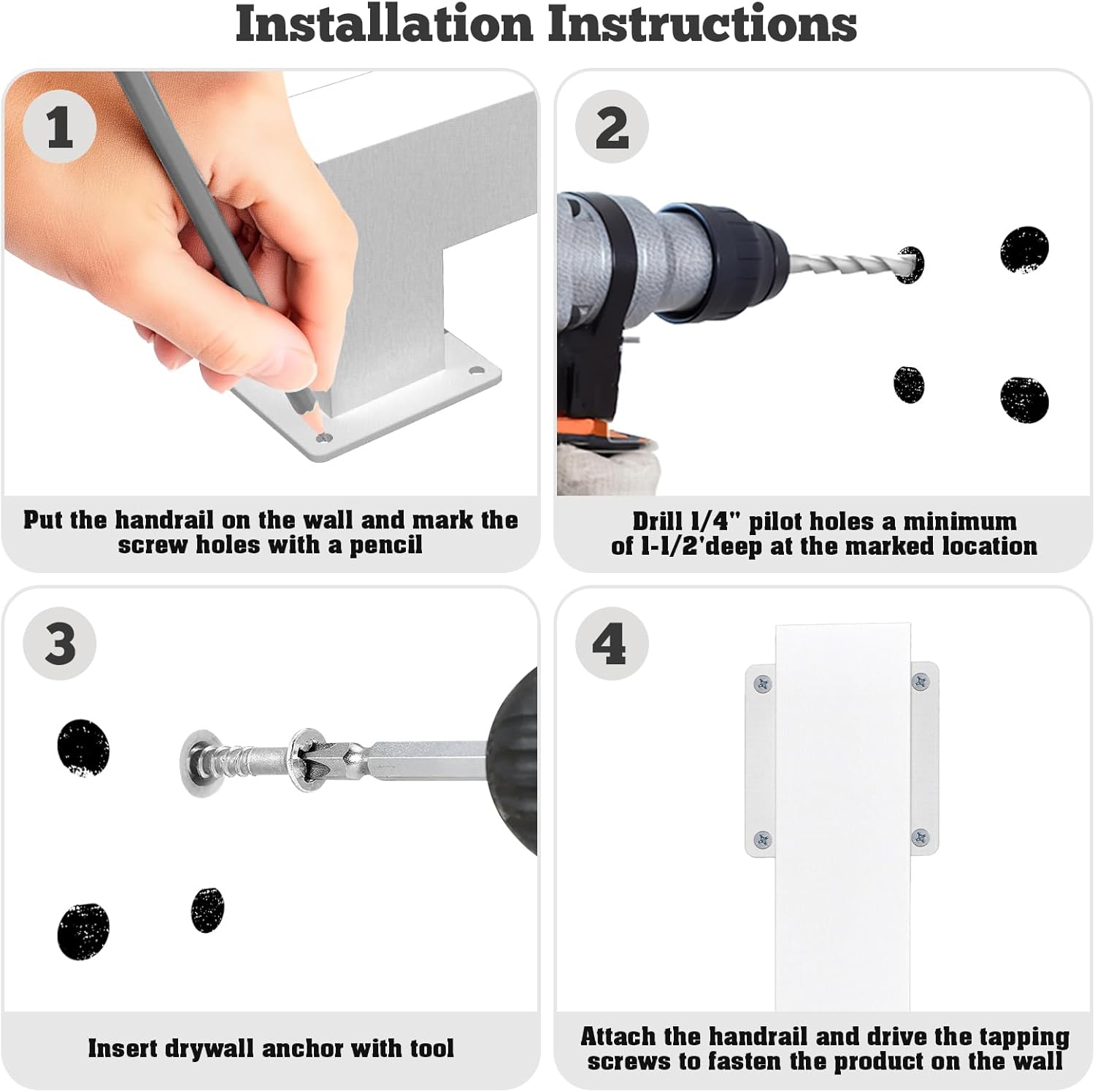 Installation Instructions

1

Put the handrail on the wall and mark the screw holes with a pencil

2

Drill 1/4" pilot holes a minimum of 1-1/2'deep at the marked location

3

Insert drywall anchor with tool

4

Attach the handrail and drive the tapping screws to fasten the product on the wall