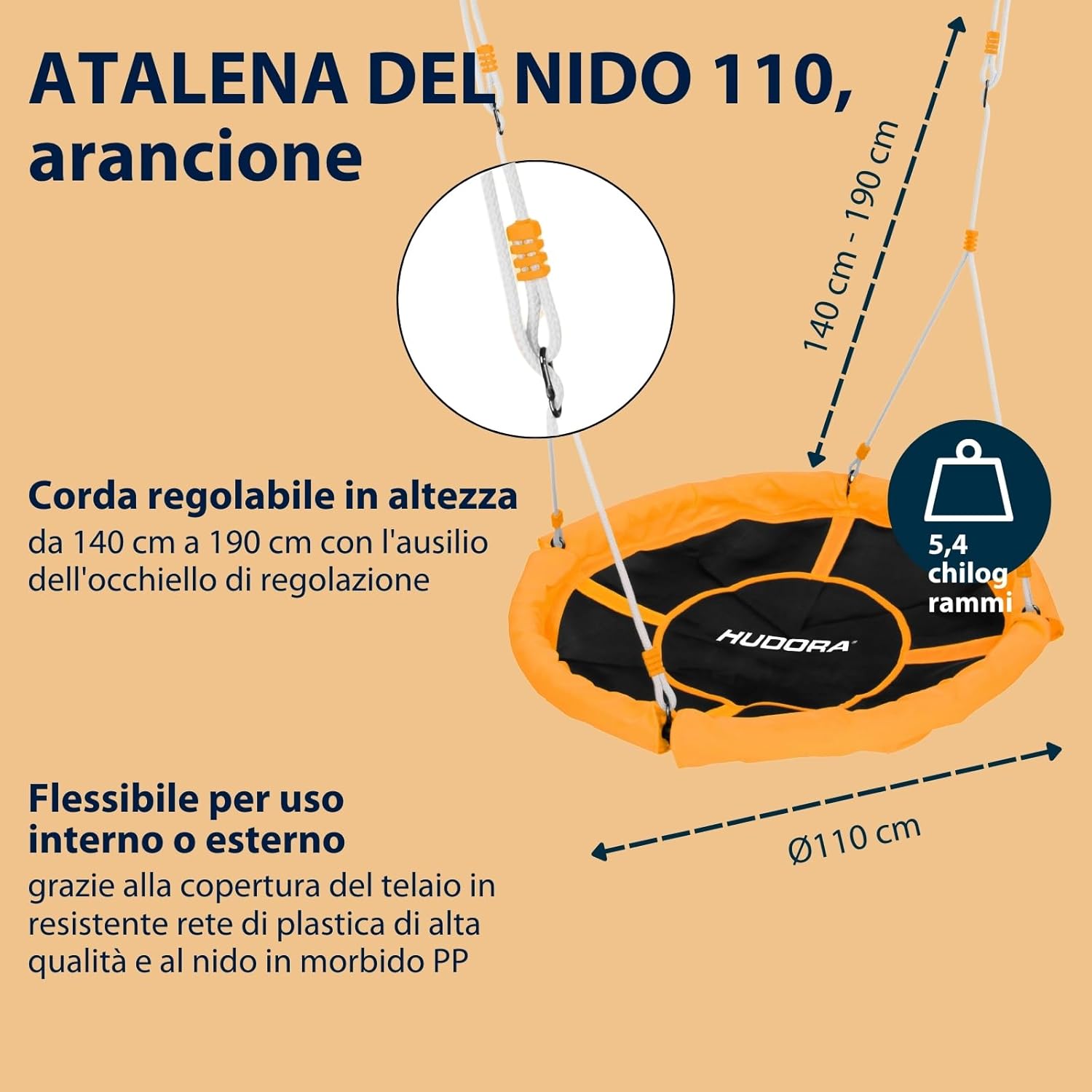 ATALENA DEL NIDO 110, arancione

140 cm - 190 cm

Corda regolabile in altezza
da 140 cm a 190 cm con l'ausilio dell'occhiello di regolazione

5,4 chilog rammi

HUDORA

Flessibile per uso interno o esterno
grazie alla copertura del telaio in resistente rete di plastica di alta qualità e al nido in morbido PP

Ø110 cm