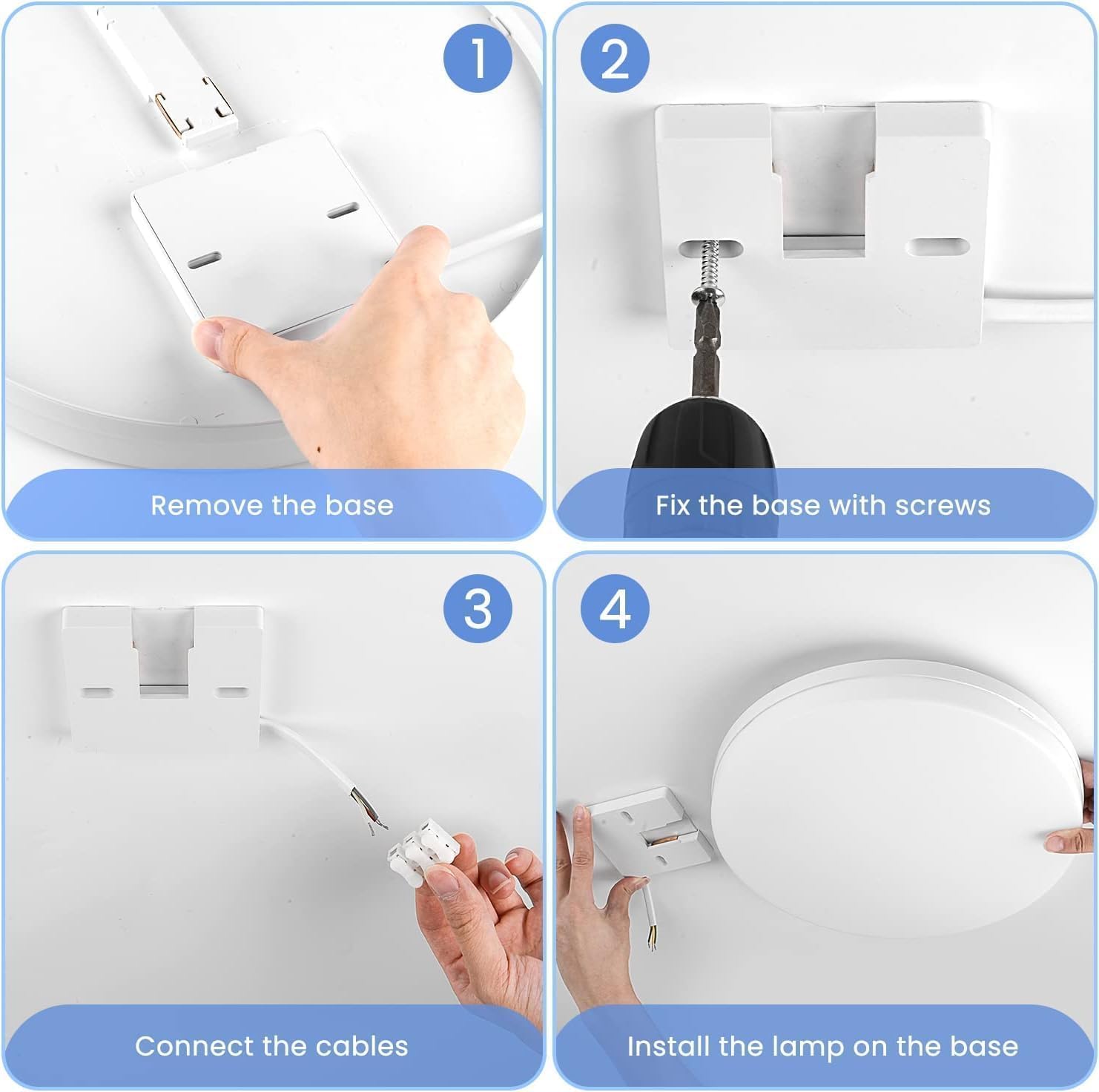 1

Remove the base

2

Fix the base with screws

3

Connect the cables

4

Install the lamp on the base