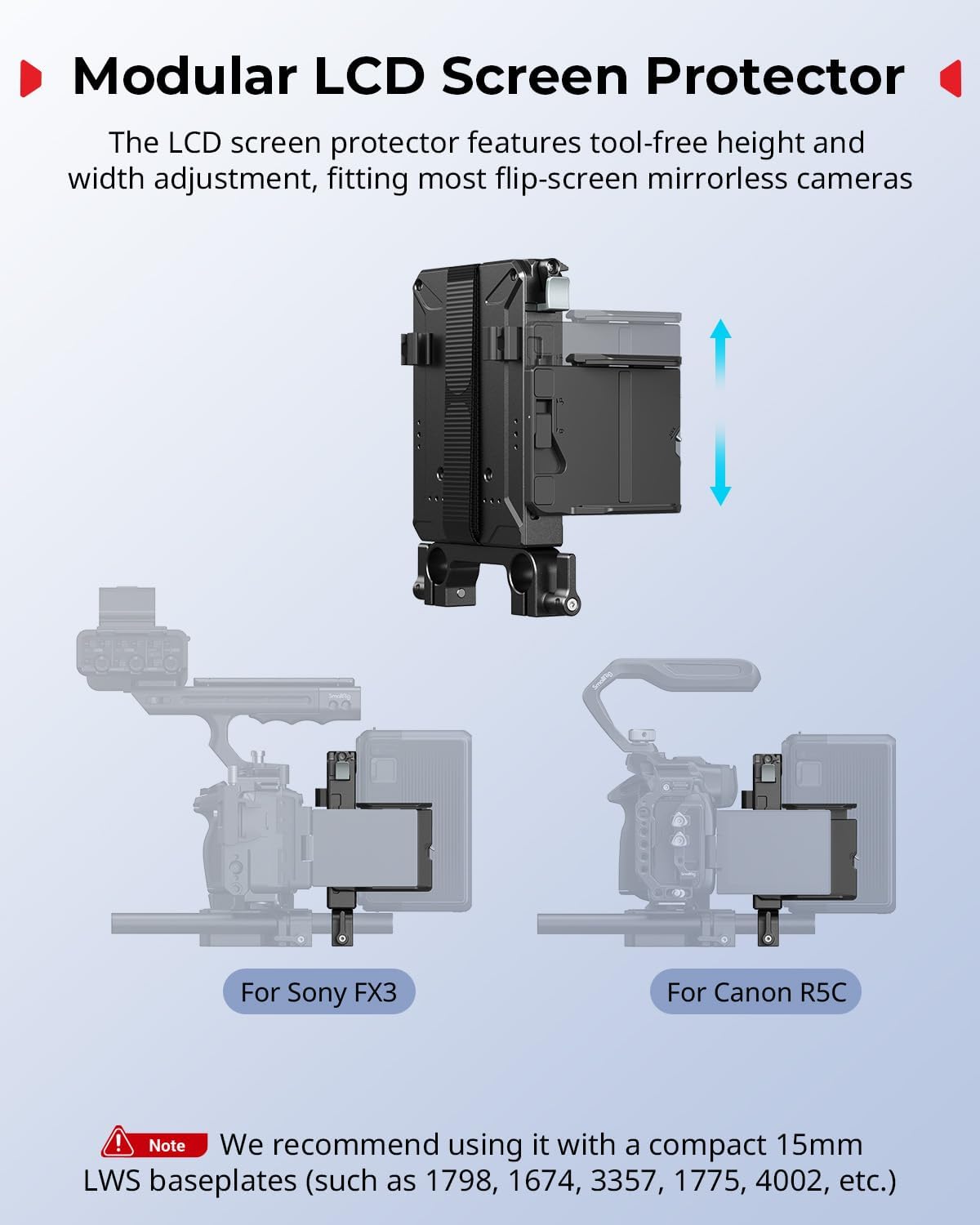 Modular LCD Screen Protector

The LCD screen protector features tool-free height and width adjustment, fitting most flip-screen mirrorless cameras

SmallRig

SmallRig

For Sony FX3

For Canon R5C

Note We recommend using it with a compact 15mm LWS baseplates (such as 1798, 1674, 3357, 1775, 4002, etc.)