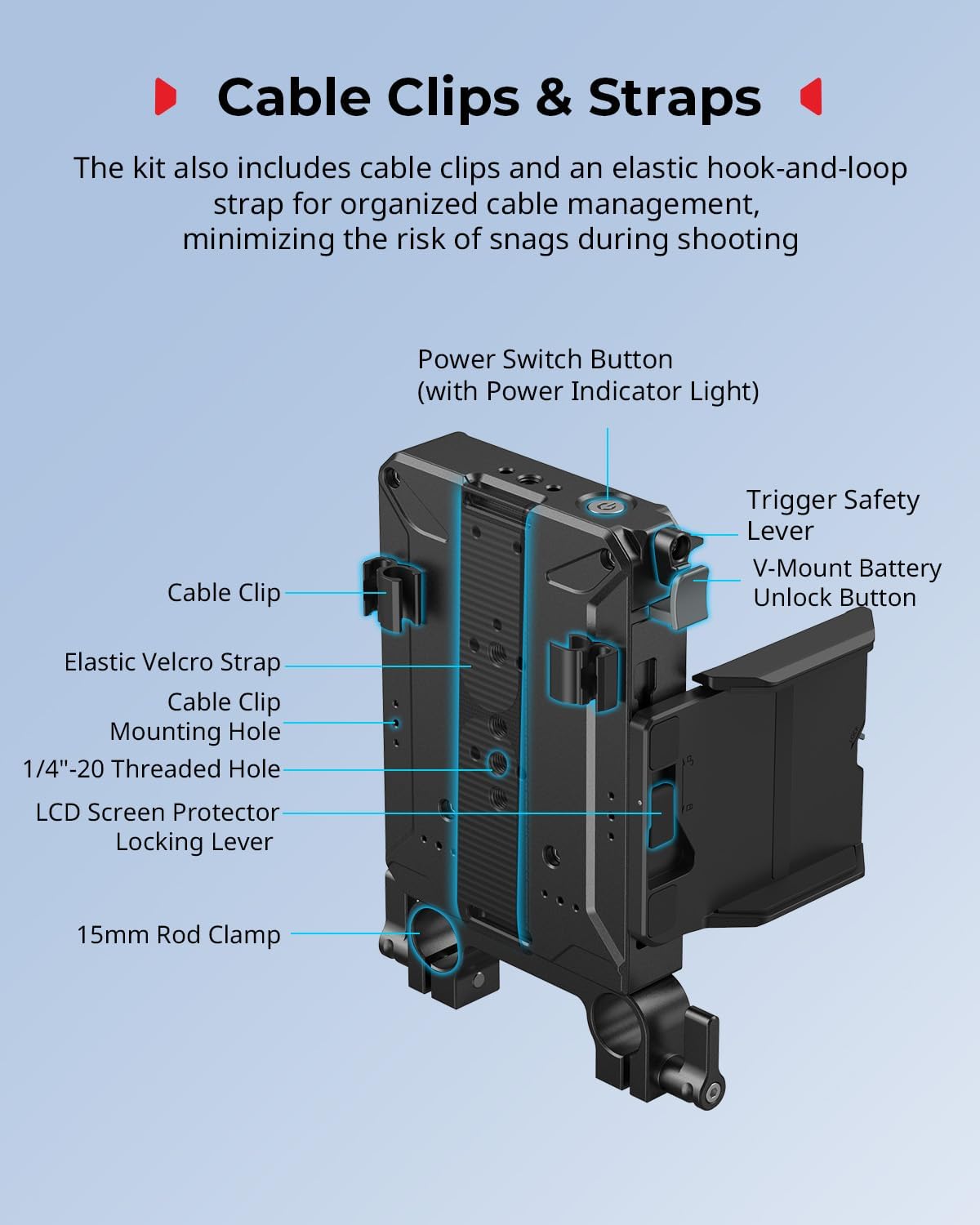 Cable Clips & Straps

The kit also includes cable clips and an elastic hook-and-loop strap for organized cable management, minimizing the risk of snags during shooting

Power Switch Button
(with Power Indicator Light)

Trigger Safety
Lever

V-Mount Battery
Unlock Button

Cable Clip

Elastic Velcro Strap

Cable Clip
Mounting Hole

1/4"-20 Threaded Hole

LCD Screen Protector
Locking Lever

15mm Rod Clamp