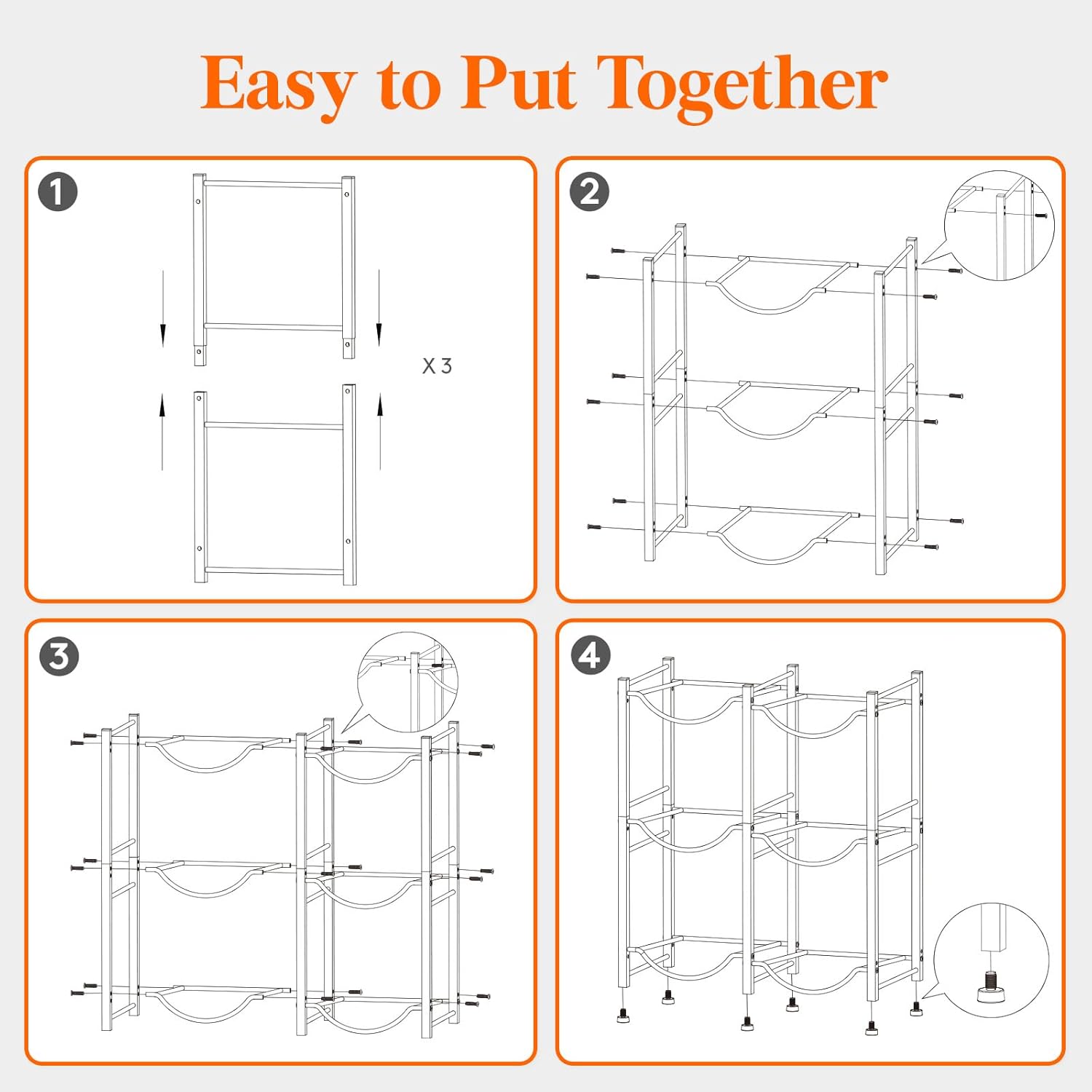 Easy to Put Together

1

X 3

2

3

4