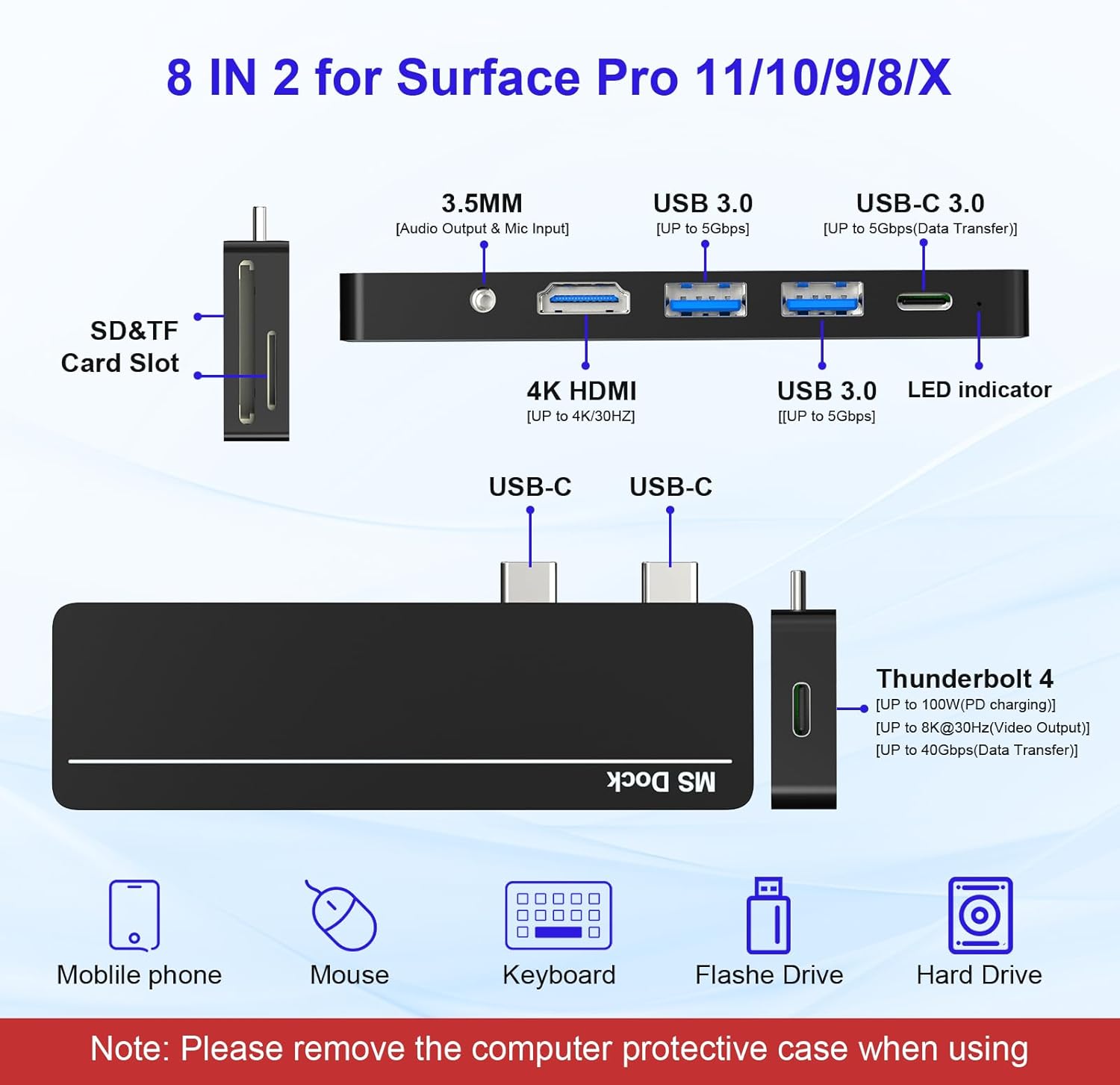 8 IN 2 for Surface Pro 11/10/9/8/X

SD&TF Card Slot

3.5MM
[Audio Output & Mic Input]

USB 3.0
[UP to 5Gbps]

USB-C 3.0
[UP to 5Gbps(Data Transfer)]

4K HDMI
[UP to 4K/30HZ]

USB 3.0
[[UP to 5Gbps]

LED indicator

USB-C

USB-C

MS Dock

Thunderbolt 4
[UP to 100W(PD charging)]
[UP to 8K@30Hz(Video Output)]
[UP to 40Gbps(Data Transfer)]

Moblile phone

Mouse

Keyboard

Flashe Drive

Hard Drive

Note: Please remove the computer protective case when using