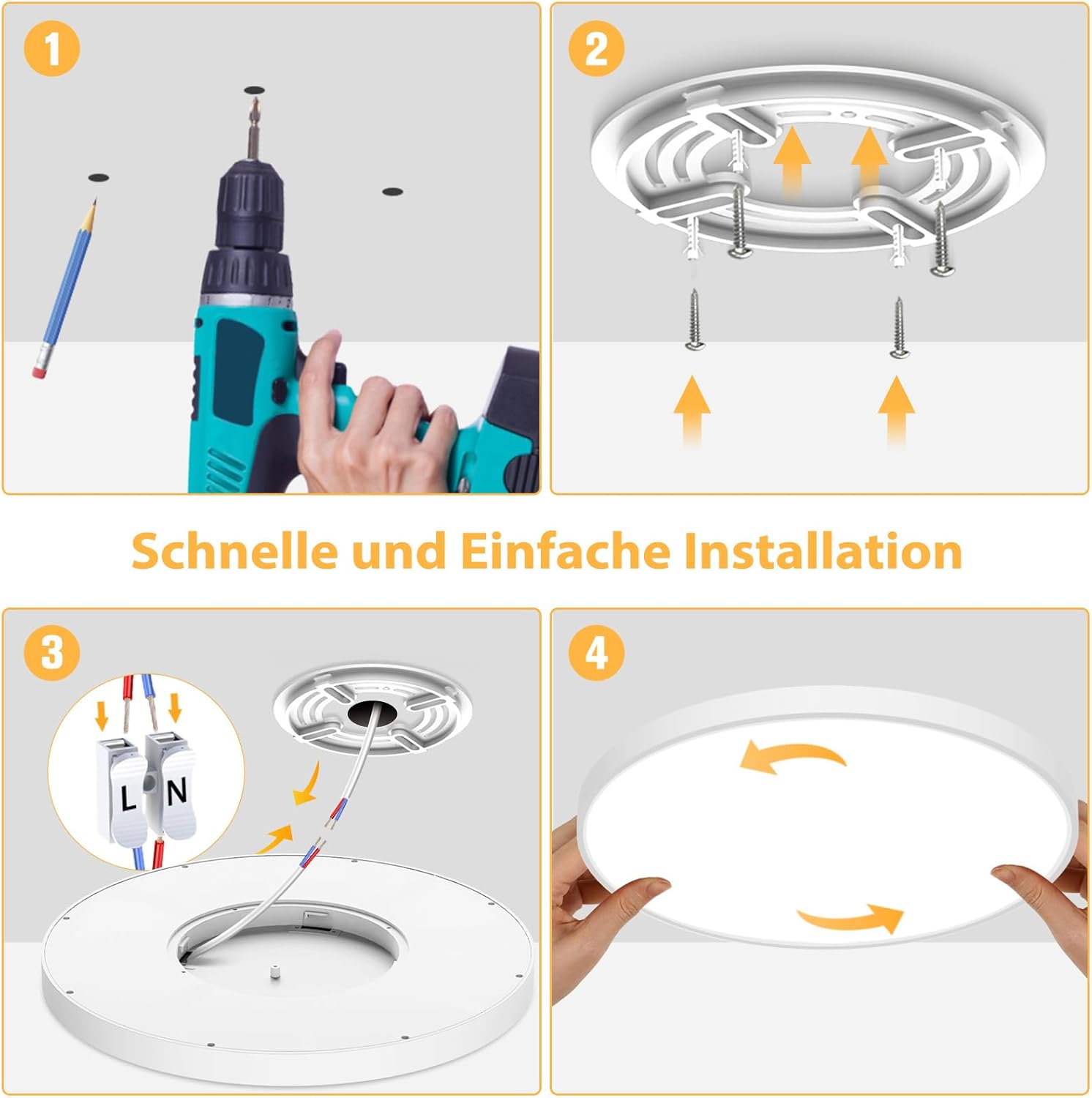 1

2

Schnelle und Einfache Installation

3

L N

4