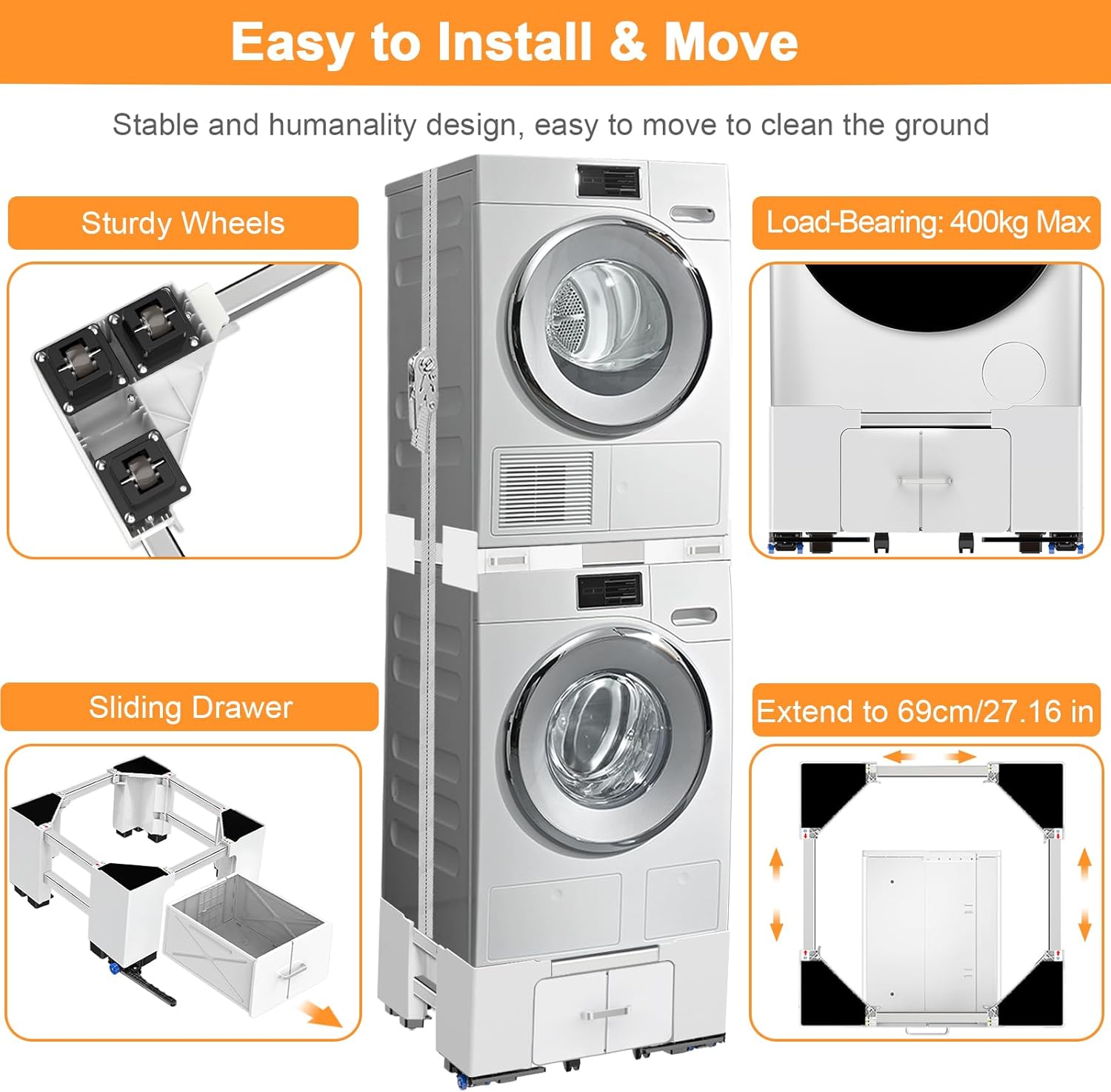 Easy to Install & Move

Stable and humanality design, easy to move to clean the ground

Sturdy Wheels

Load-Bearing: 400kg Max

Sliding Drawer

Extend to 69cm/27.16 in