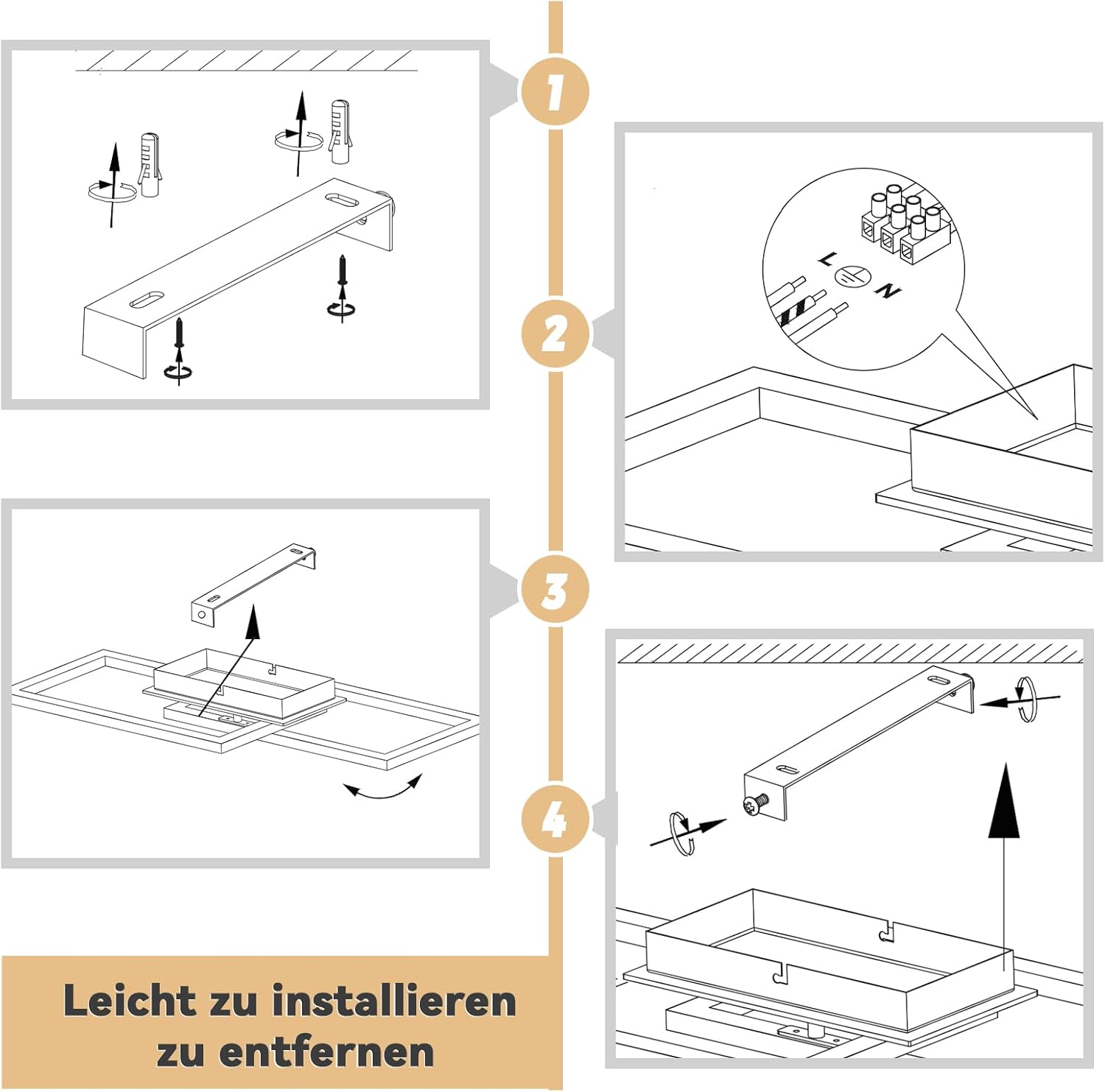 1

2

L

N

3

4

Leicht zu installieren
zu entfernen