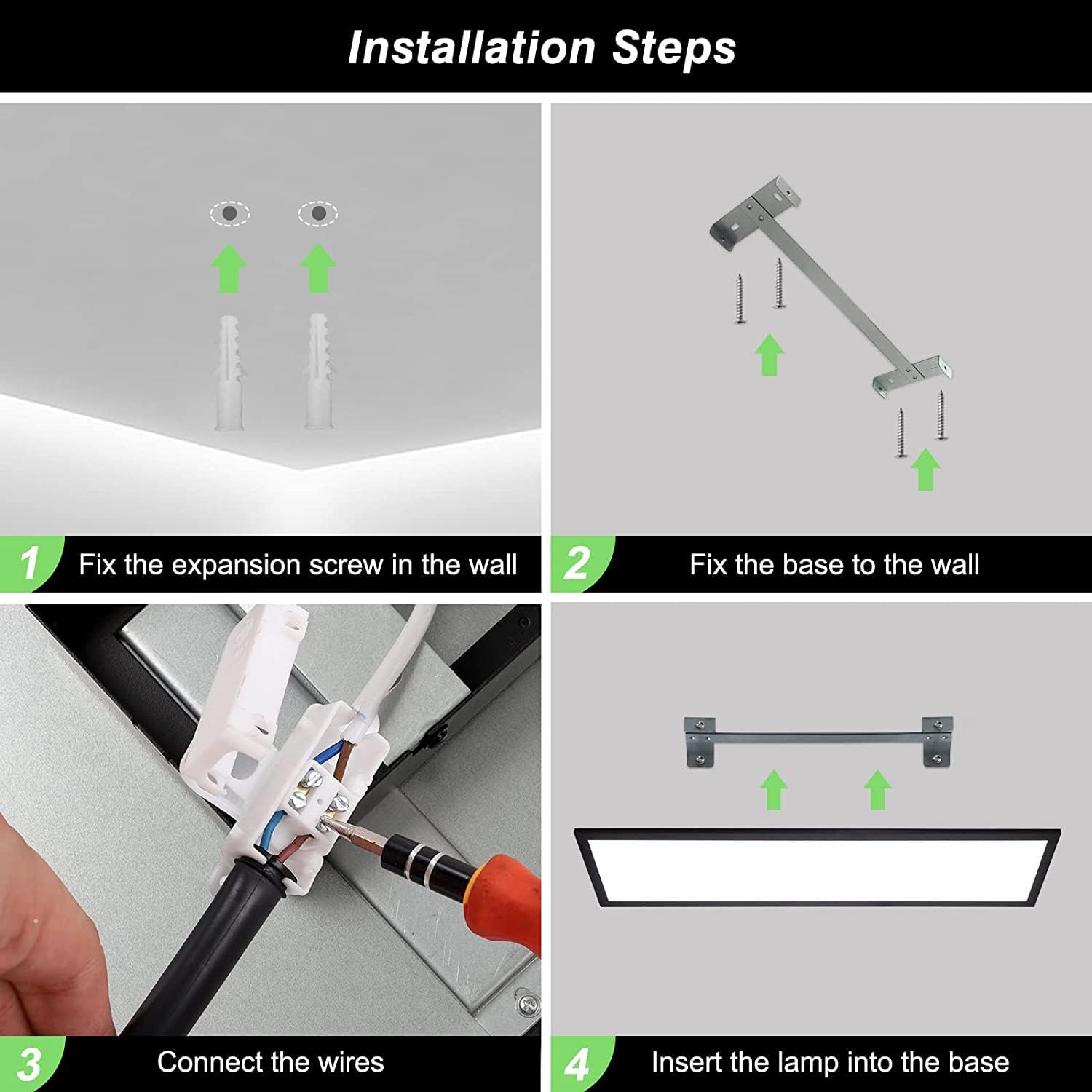 Installation Steps

1 Fix the expansion screw in the wall

2 Fix the base to the wall

3 Connect the wires

4 Insert the lamp into the base