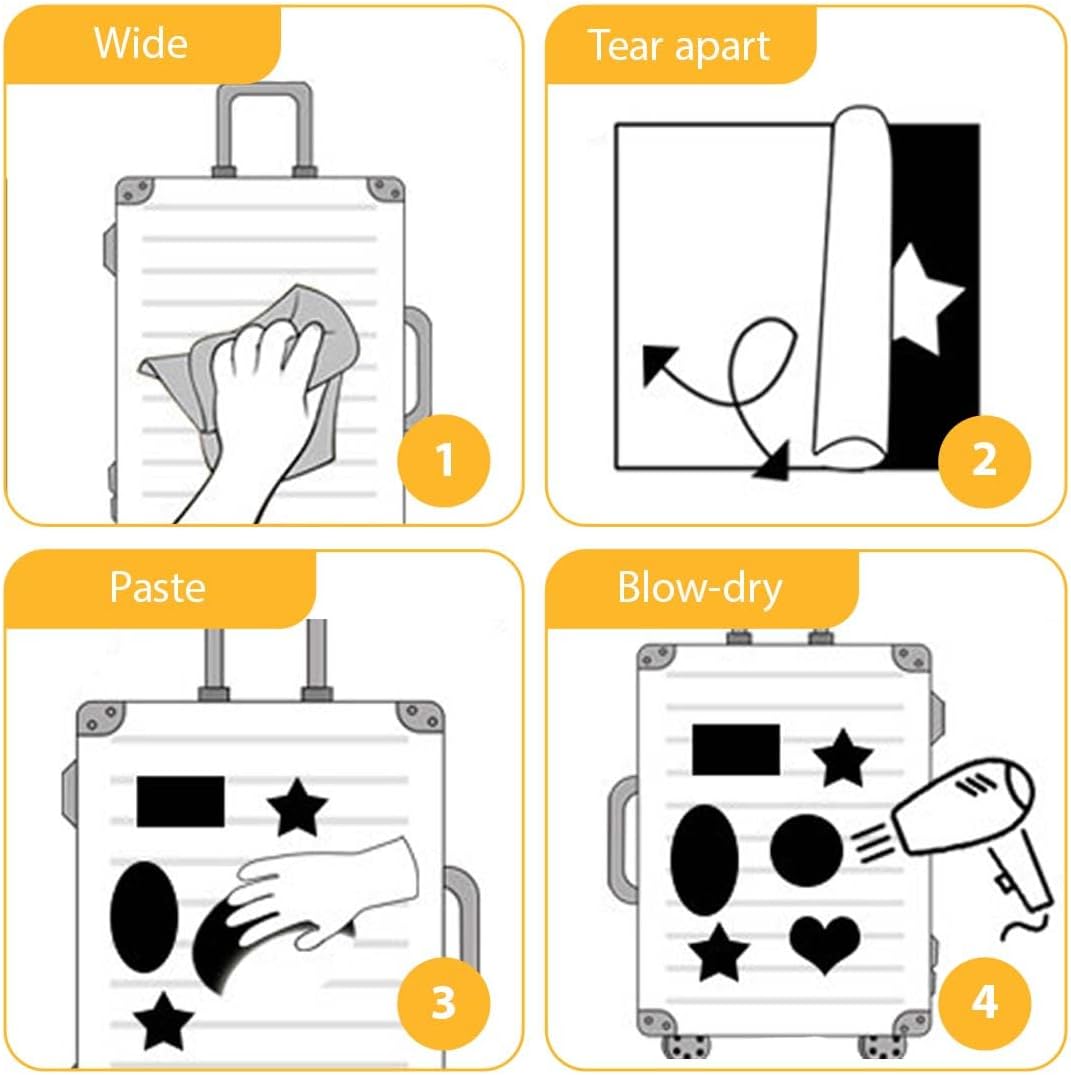 Wide

1

Tear apart

2

Paste

3

Blow-dry

4