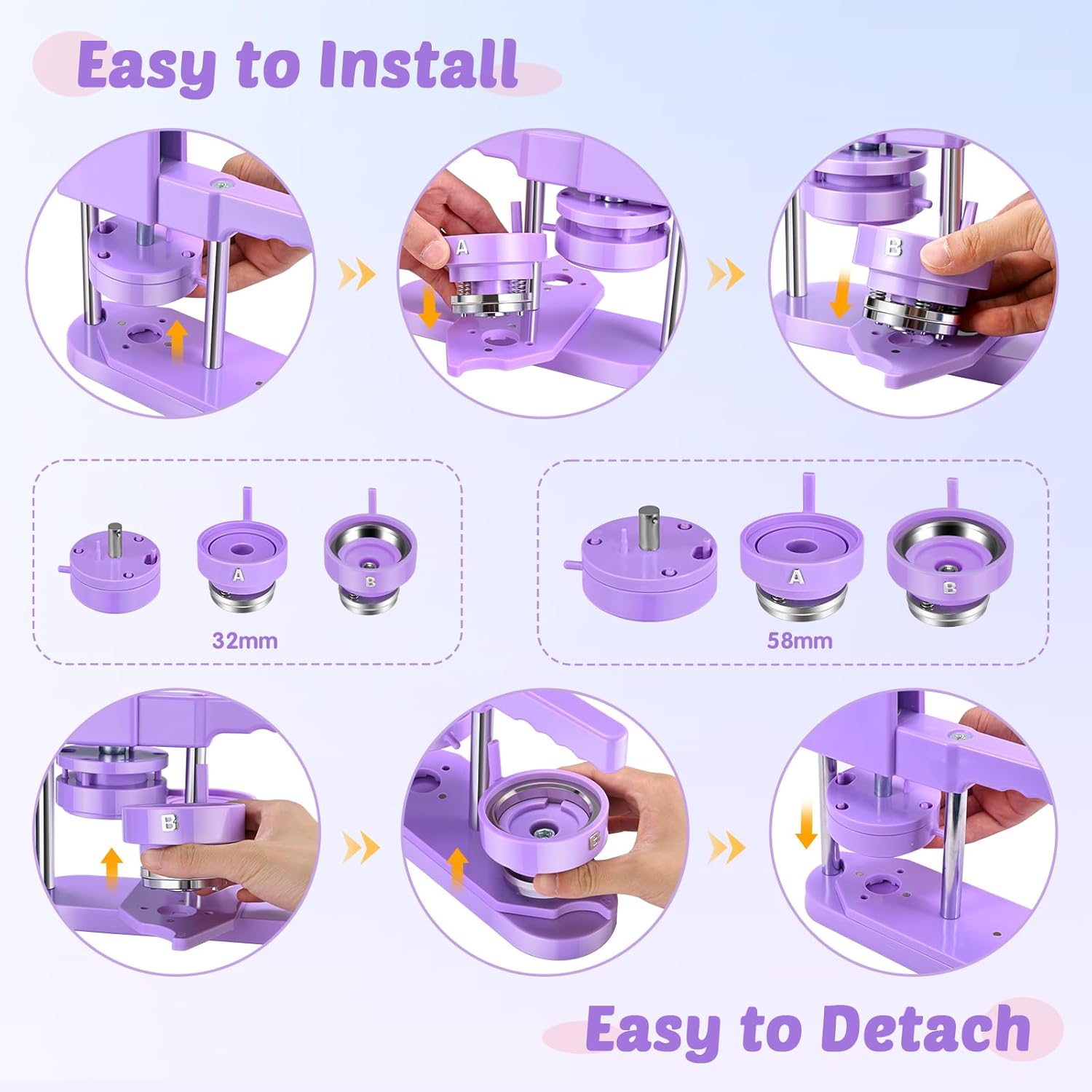 Easy to Install

A

B

A

B

32mm

A

B

58mm

B

B

Easy to Detach