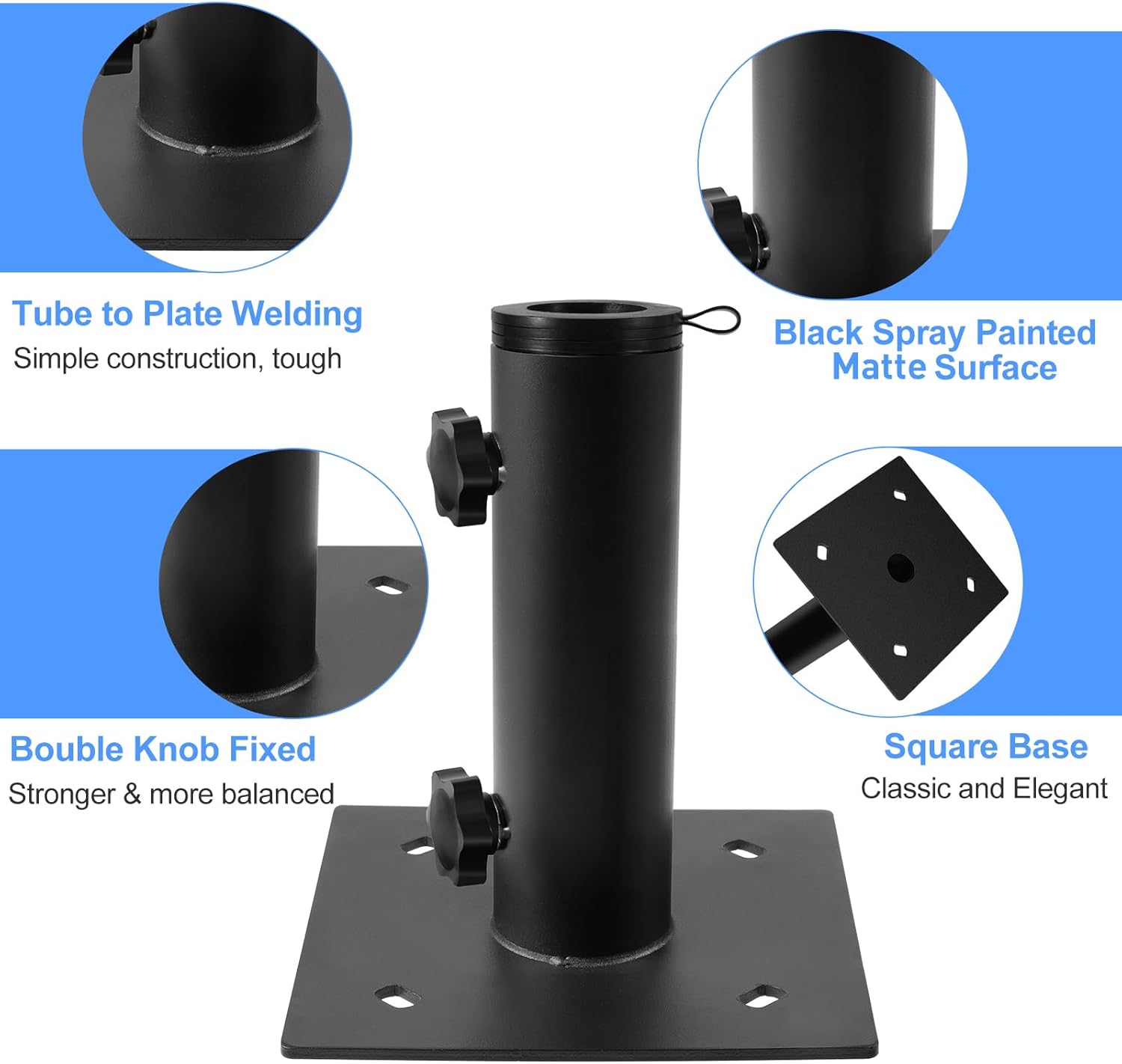 Tube to Plate Welding
Simple construction, tough

Black Spray Painted Matte Surface

Bouble Knob Fixed
Stronger & more balanced

Square Base
Classic and Elegant