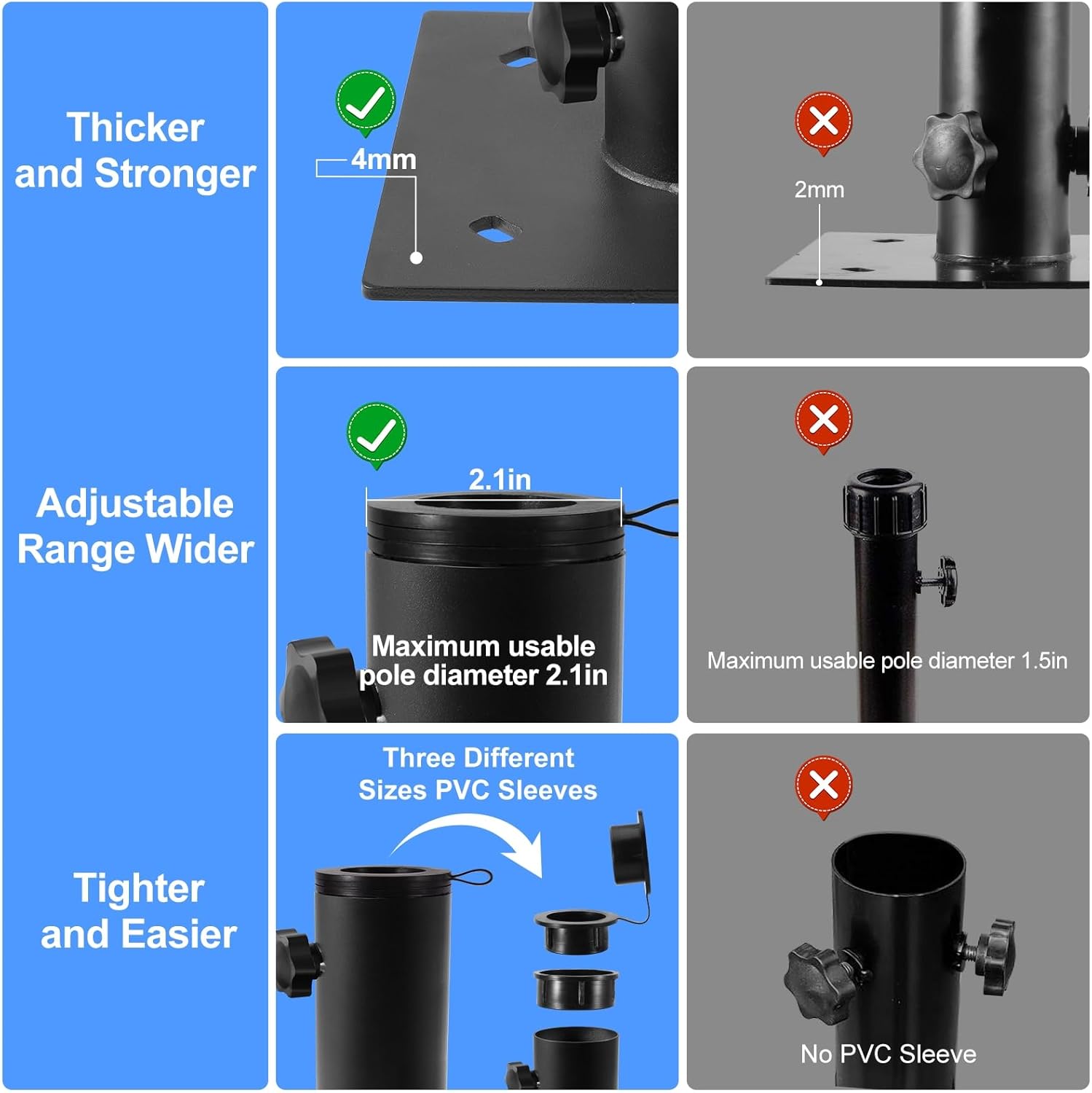 Thicker and Stronger

4mm

2mm

Adjustable Range Wider

2.1in

Maximum usable pole diameter 2.1in

Maximum usable pole diameter 1.5in

Tighter and Easier

Three Different Sizes PVC Sleeves

No PVC Sleeve