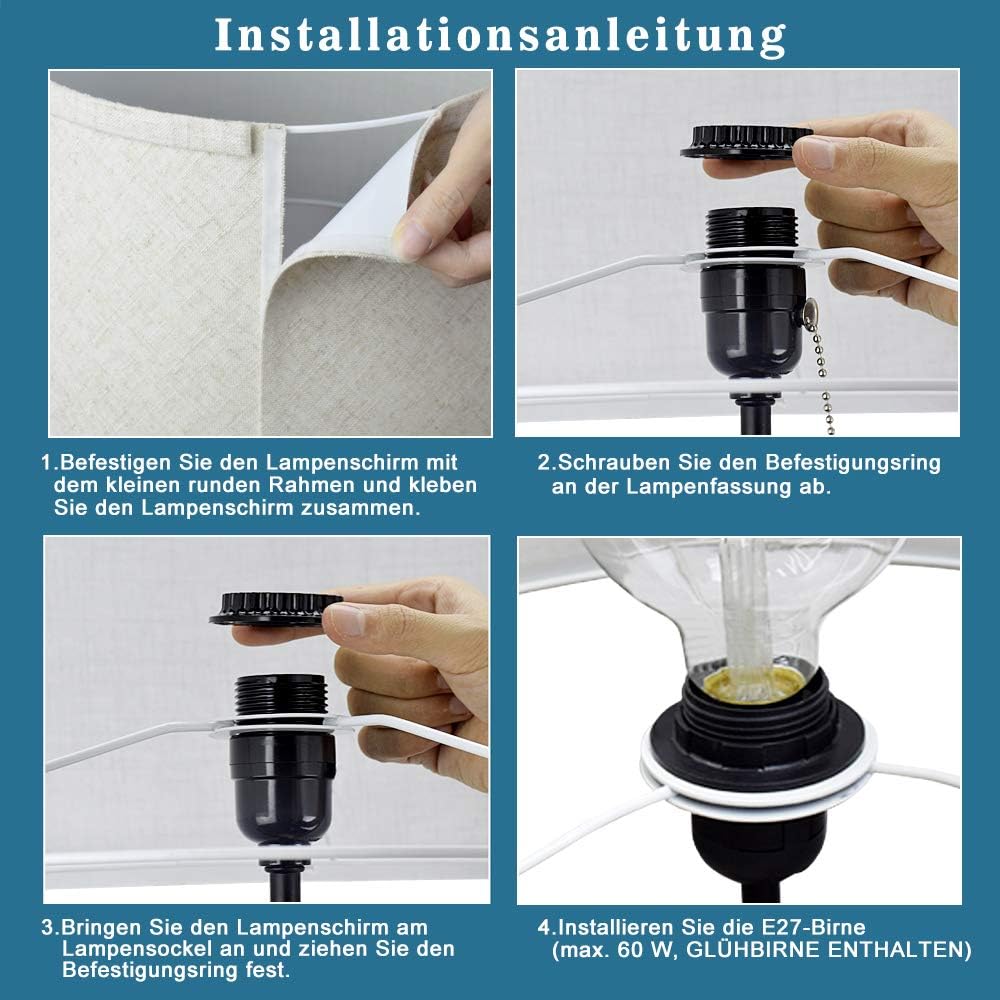 Installationsanleitung

1.Befestigen Sie den Lampenschirm mit dem kleinen runden Rahmen und kleben Sie den Lampenschirm zusammen.

2.Schrauben Sie den Befestigungsring an der Lampenfassung ab.

3.Bringen Sie den Lampenschirm am Lampensockel an und ziehen Sie den Befestigungsring fest.

4.Installieren Sie die E27-Birne (max. 60 W, GLÜHBIRNE ENTHALTEN)