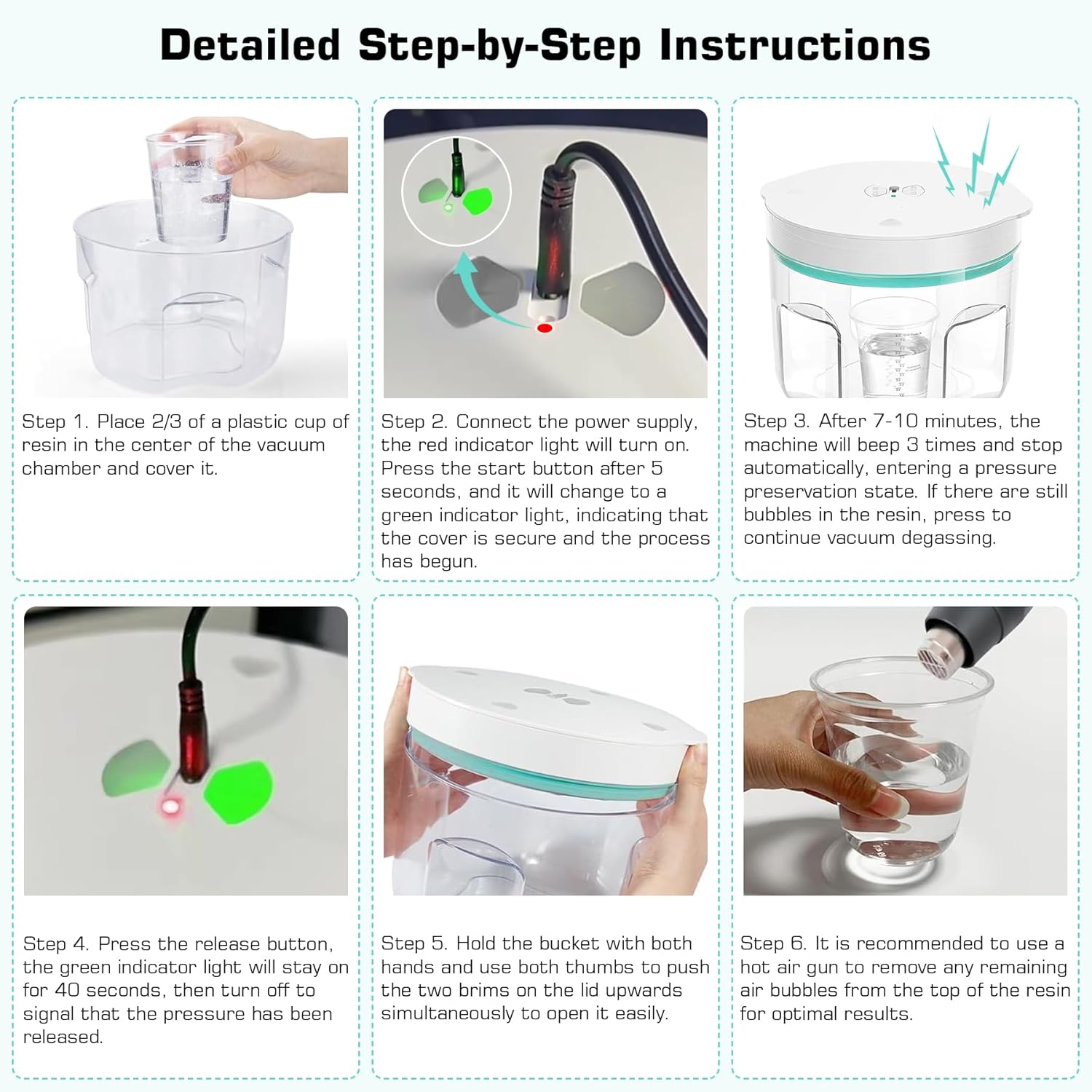 Detailed Step-by-Step Instructions

Step 1. Place 2/3 of a plastic cup of resin in the center of the vacuum chamber and cover it.

Step 2. Connect the power supply, the red indicator light will turn on. Press the start button after 5 seconds, and it will change to a green indicator light, indicating that the cover is secure and the process has begun.

Step 3. After 7-10 minutes, the machine will beep 3 times and stop automatically, entering a pressure preservation state. If there are still bubbles in the resin, press to continue vacuum degassing.

Step 4. Press the release button, the green indicator light will stay on for 40 seconds, then turn off to signal that the pressure has been released.

Step 5. Hold the bucket with both hands and use both thumbs to push the two brims on the lid upwards simultaneously to open it easily.

Step 6. It is recommended to use a hot air gun to remove any remaining air bubbles from the top of the resin for optimal results.