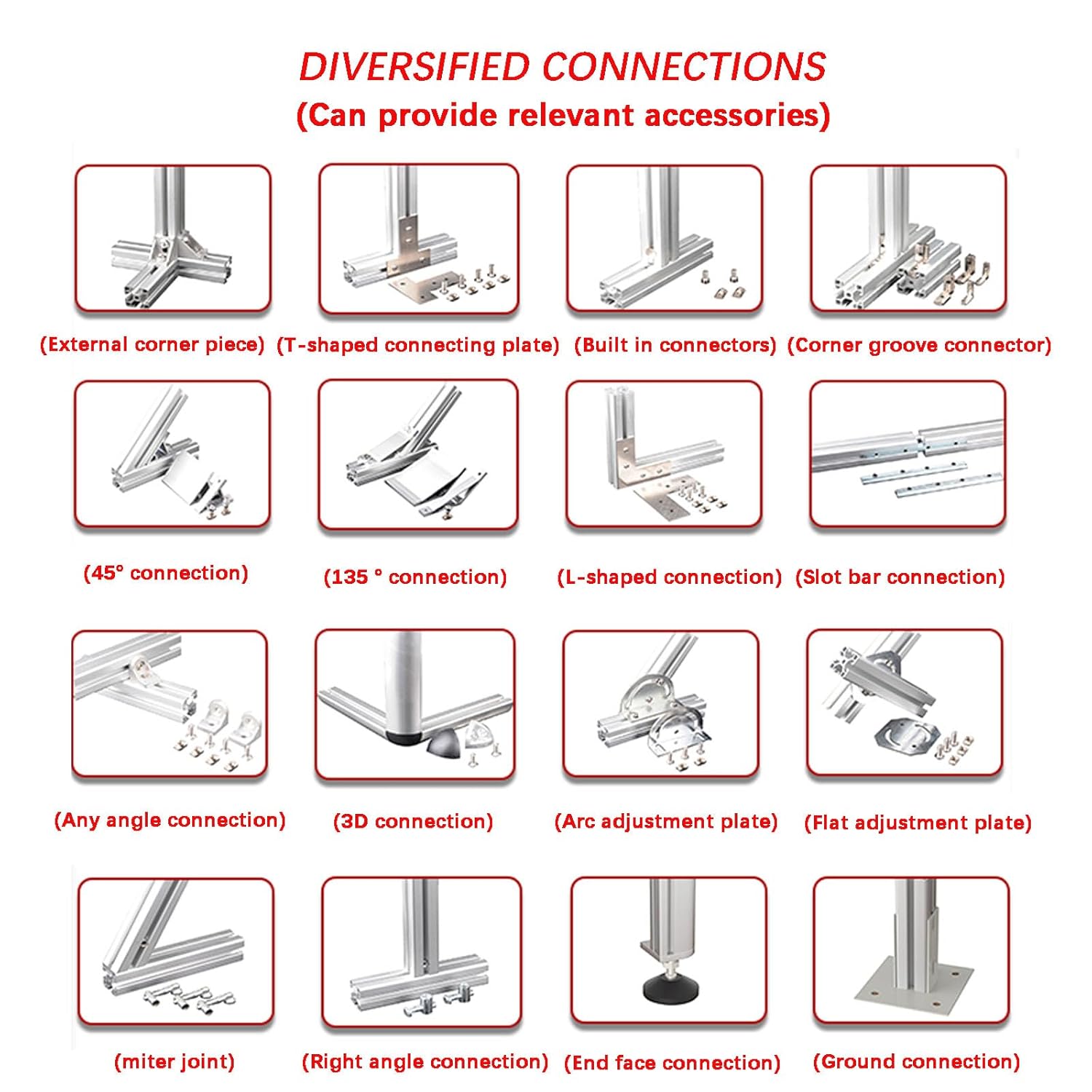 DIVERSIFIED CONNECTIONS
(Can provide relevant accessories)

(External corner piece) (T-shaped connecting plate) (Built in connectors) (Corner groove connector)

(45° connection) (135 ° connection) (L-shaped connection) (Slot bar connection)

(Any angle connection) (3D connection) (Arc adjustment plate) (Flat adjustment plate)

(miter joint) (Right angle connection) (End face connection) (Ground connection)