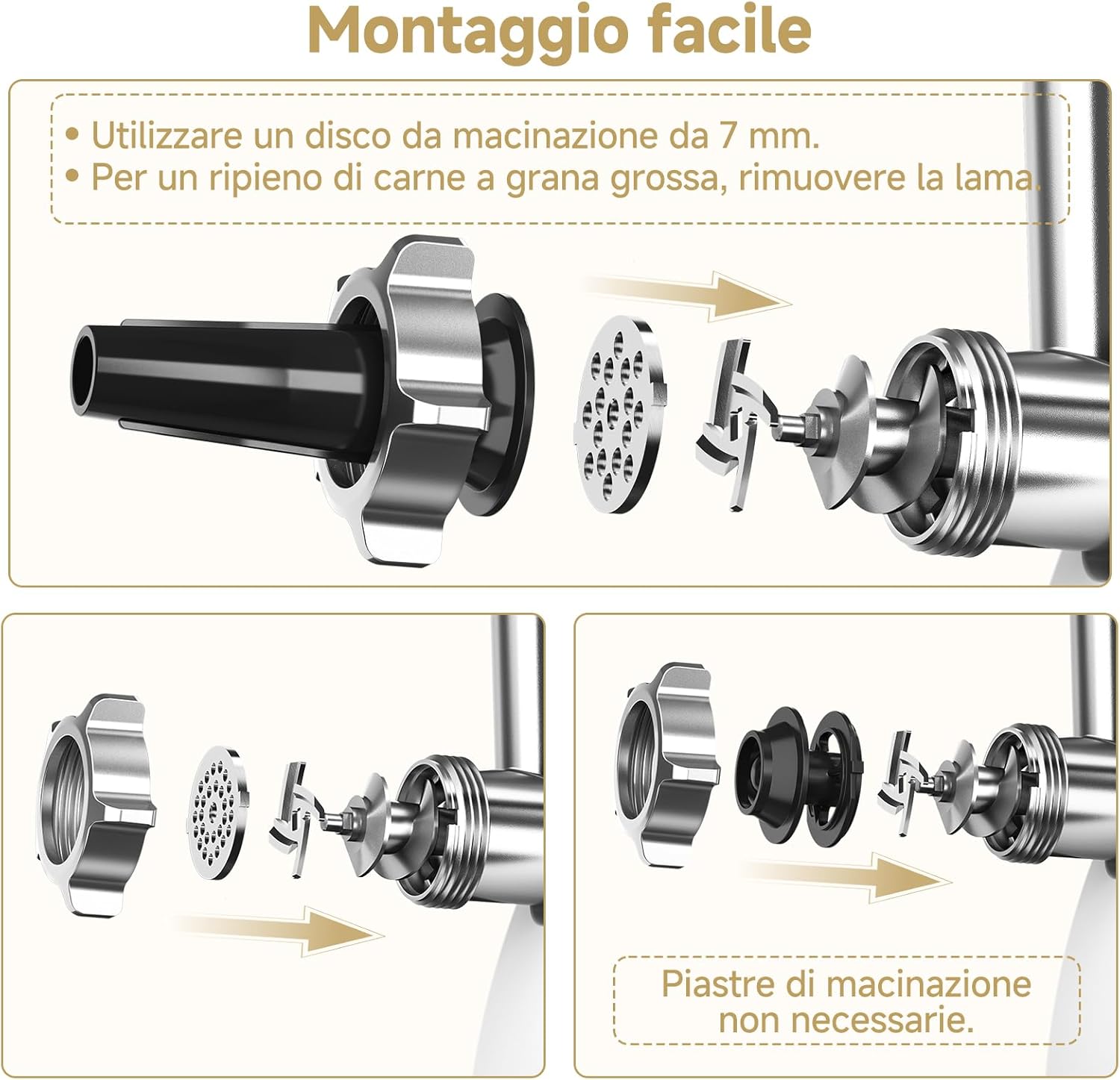 Montaggio facile

• Utilizzare un disco da macinazione da 7 mm.
• Per un ripieno di carne a grana grossa, rimuovere la lama.

Piastre di macinazione non necessarie.