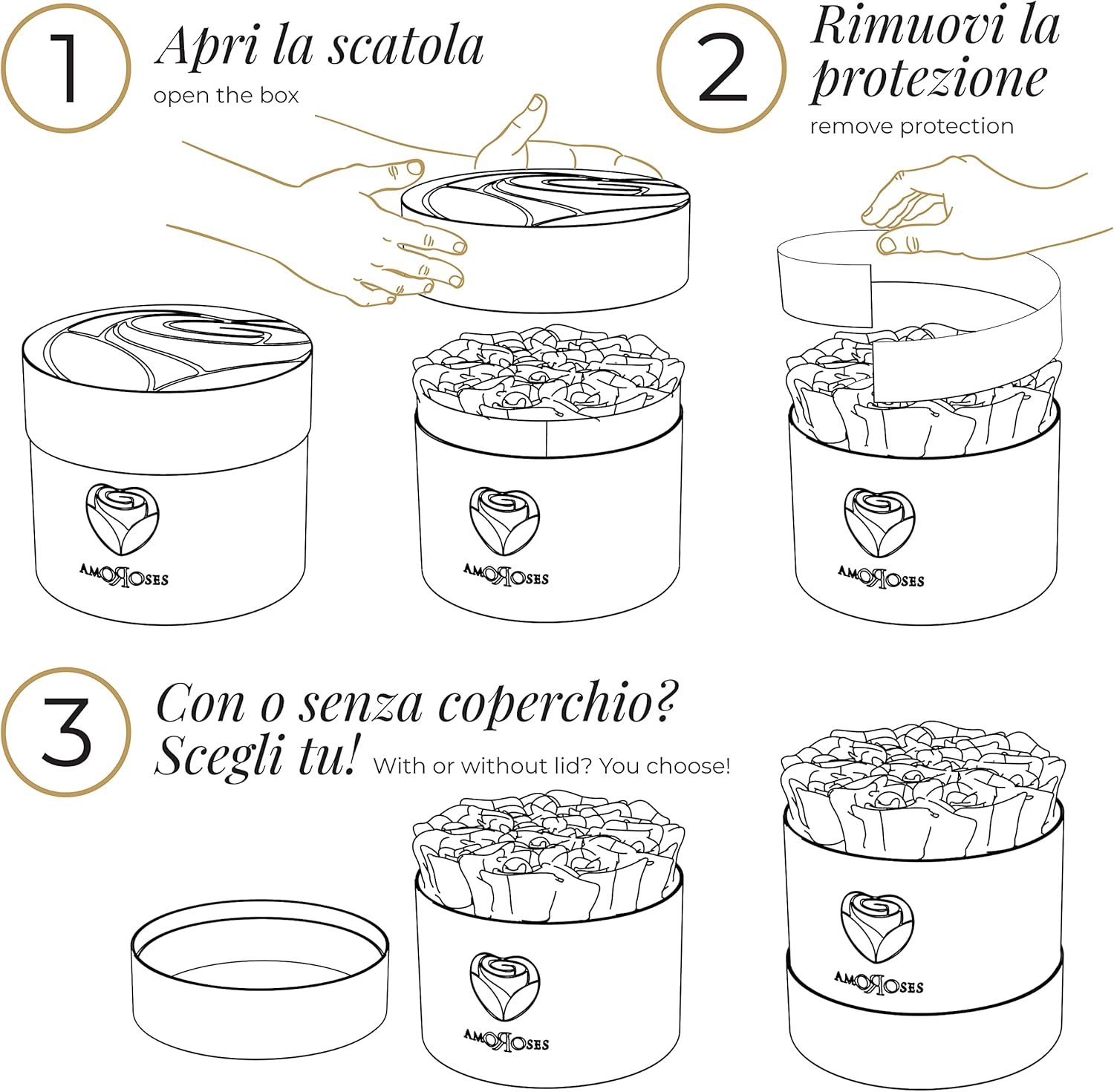 1

Apri la scatola

open the box

2

Rimuovi la protezione

remove protection

AMOROSES

AMOROSES

AMOROSES

3

Con o senza coperchio? Scegli tu!

With or without lid? You choose!

AMOROSES

AMOROSES