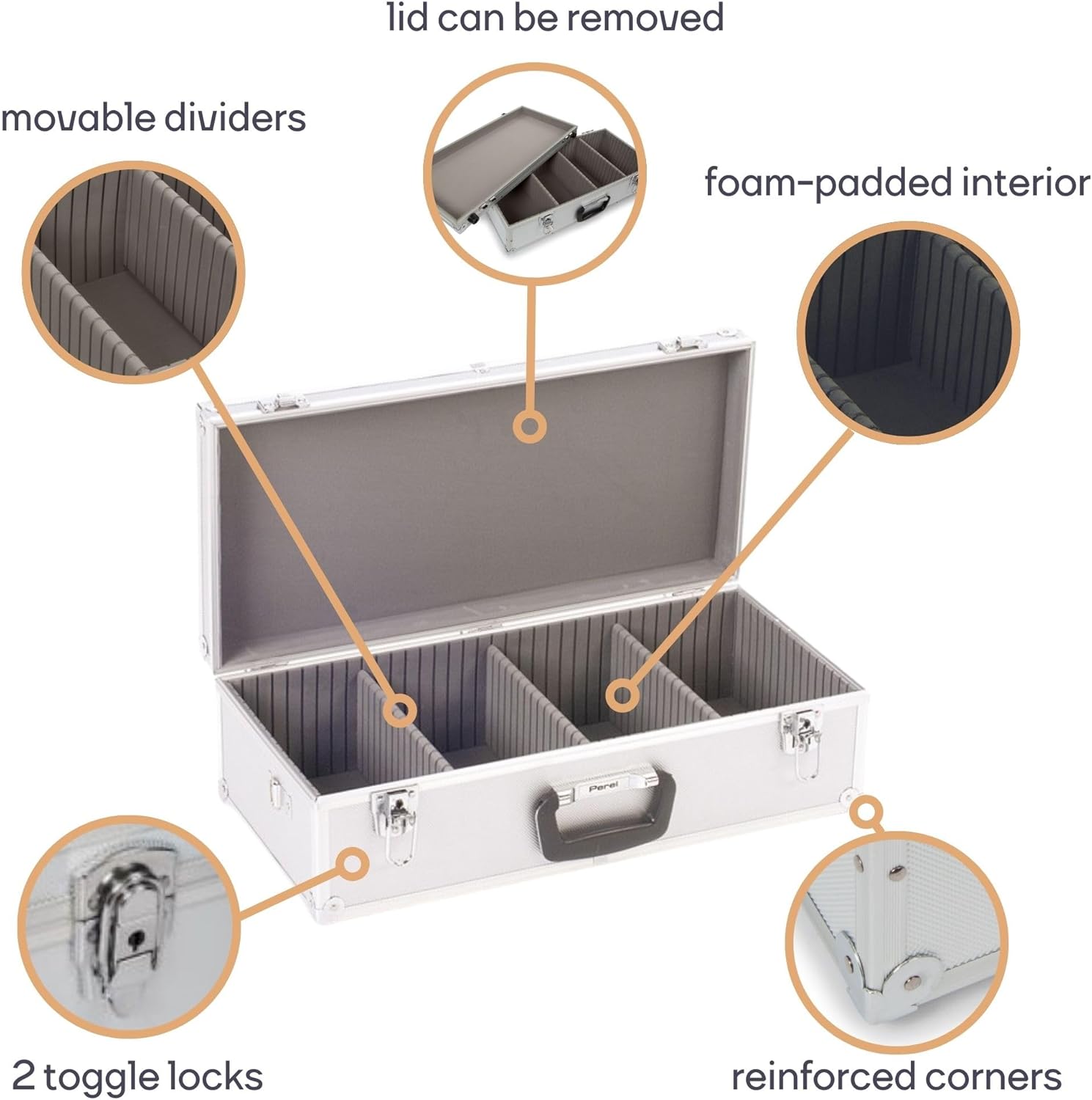 lid can be removed

movable dividers

foam-padded interior

Perel

2 toggle locks

reinforced corners