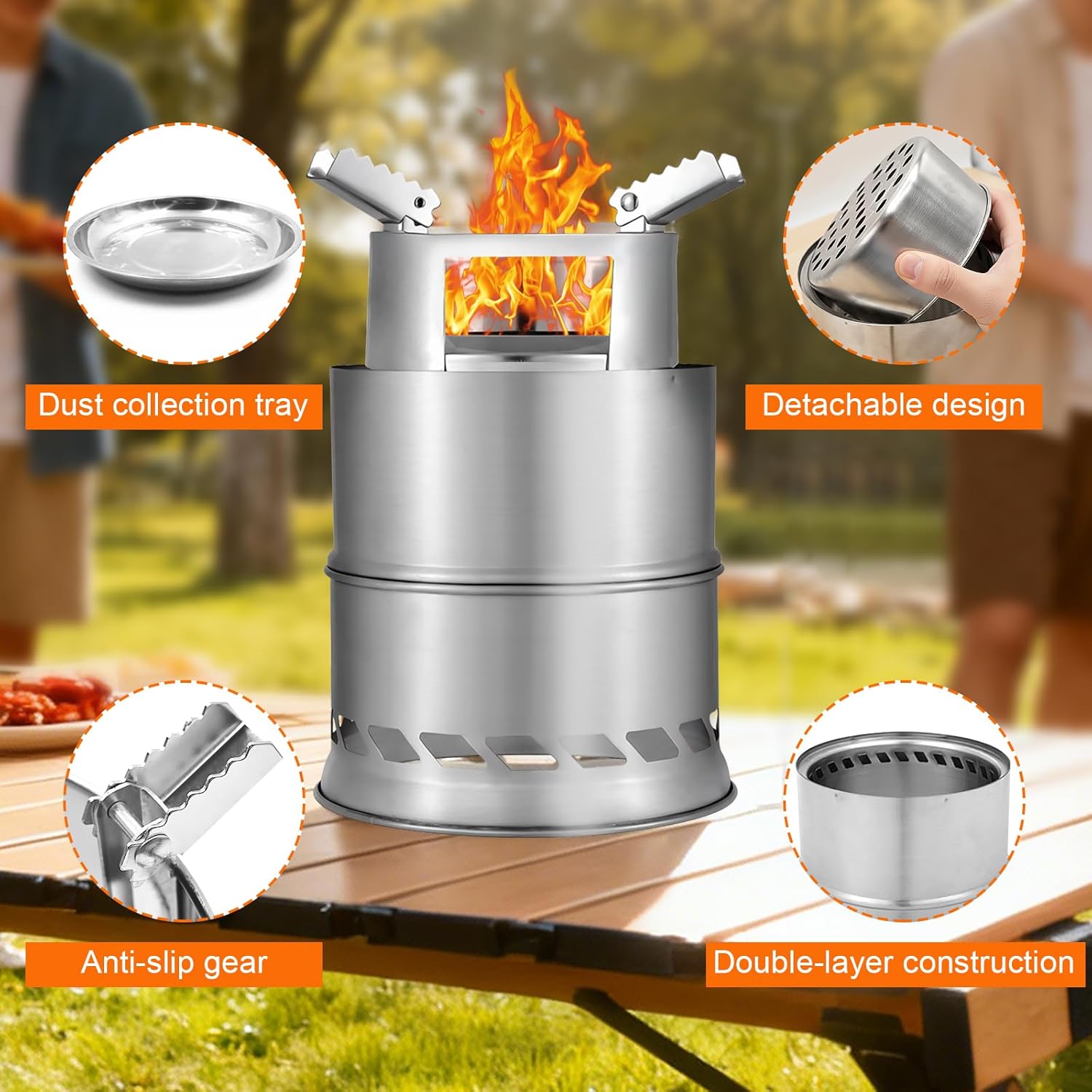 Dust collection tray

Detachable design

Anti-slip gear

Double-layer construction