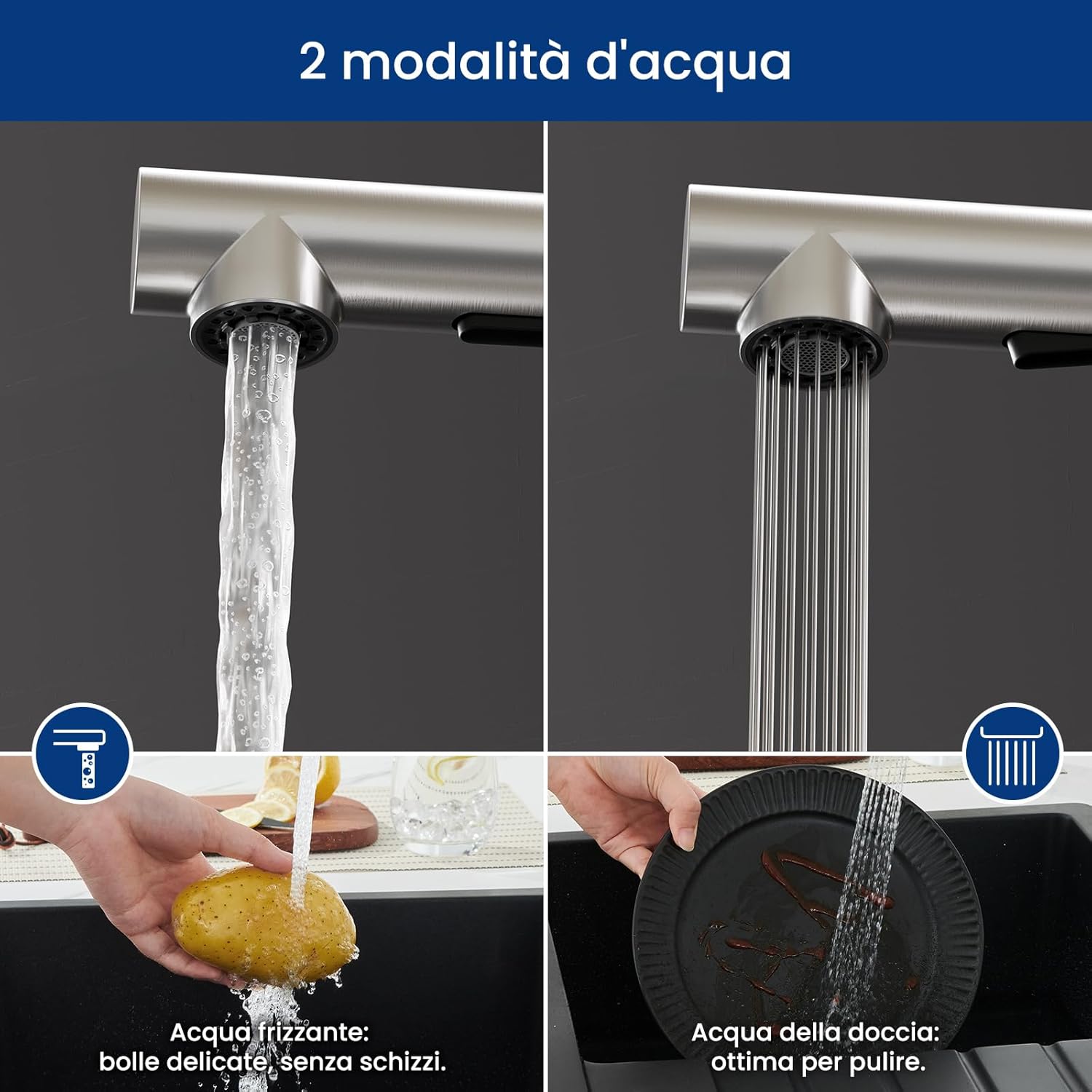 2 modalità d'acqua

Acqua frizzante:
bolle delicate, senza schizzi.

Acqua della doccia:
ottima per pulire.