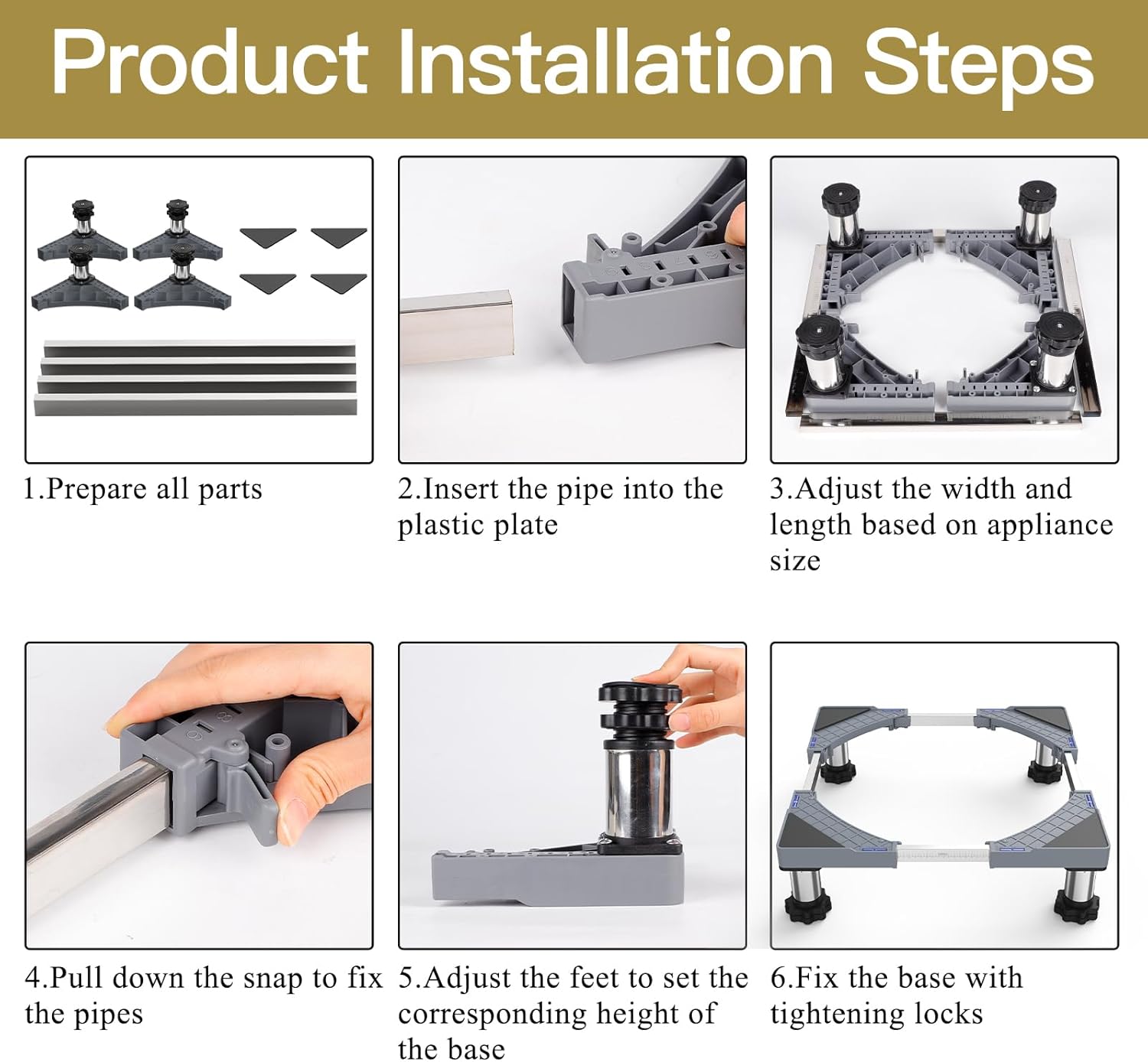 Product Installation Steps

1.Prepare all parts

2.Insert the pipe into the plastic plate

3.Adjust the width and length based on appliance size

4.Pull down the snap to fix the pipes

5.Adjust the feet to set the corresponding height of the base

6.Fix the base with tightening locks