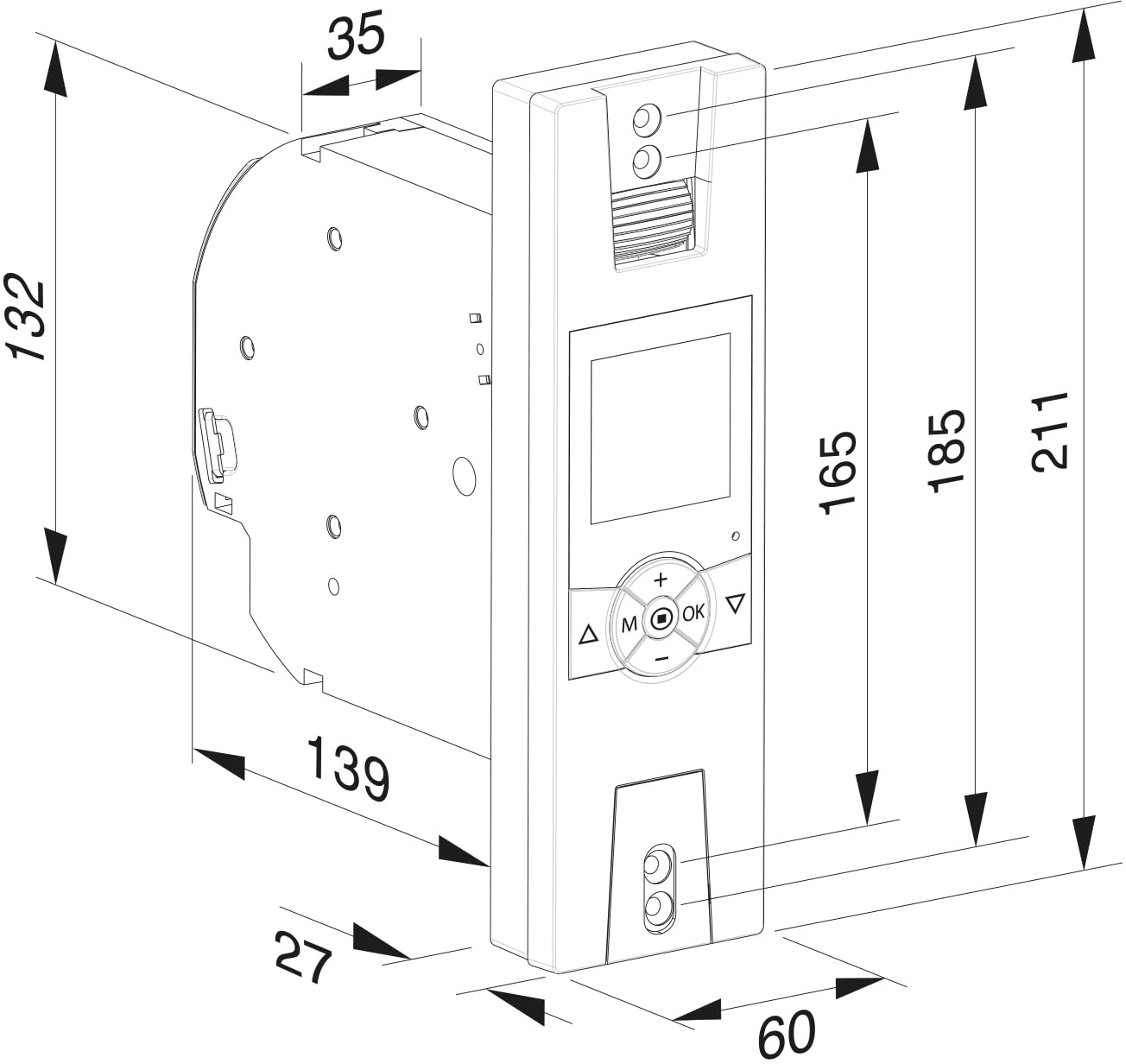 35

132

165

185

211

+

M

OK

−

139

27

60