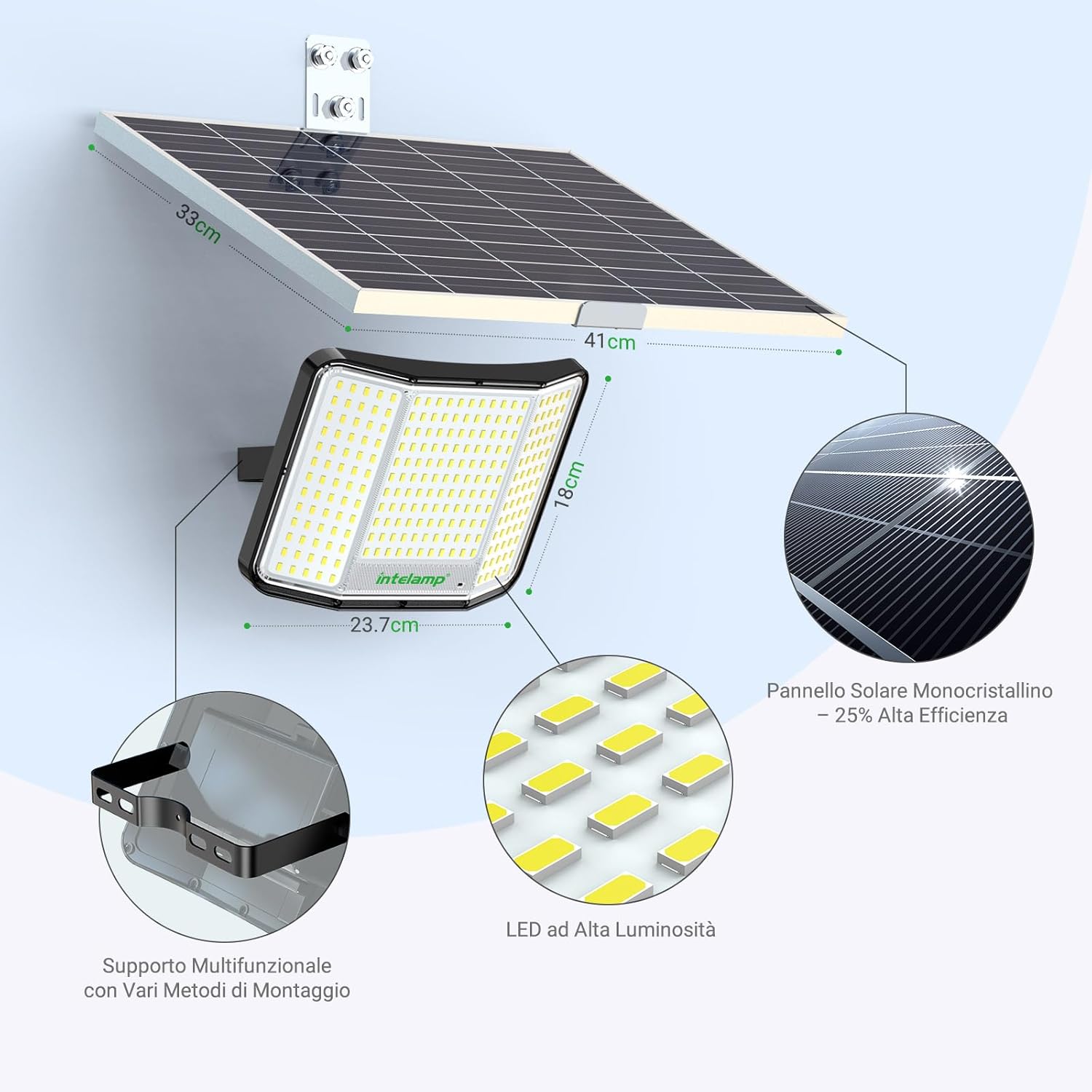 33cm

41cm

18cm

intelamp

23.7cm

Pannello Solare Monocristallino – 25% Alta Efficienza

LED ad Alta Luminosità

Supporto Multifunzionale con Vari Metodi di Montaggio