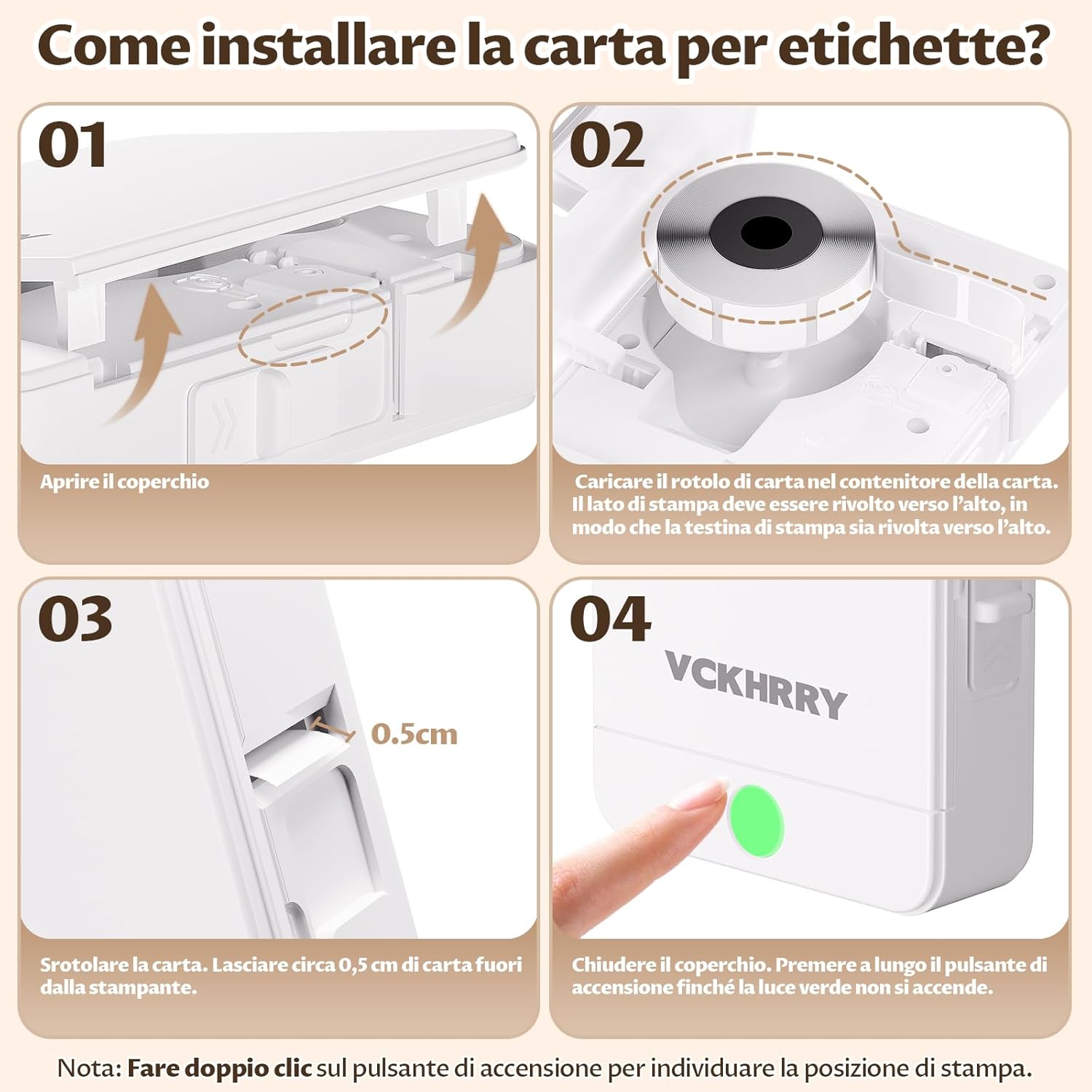 Come installare la carta per etichette?

01

Aprire il coperchio

02

Caricare il rotolo di carta nel contenitore della carta. Il lato di stampa deve essere rivolto verso l'alto, in modo che la testina di stampa sia rivolta verso l'alto.

03

0.5cm

Srotolare la carta. Lasciare circa 0,5 cm di carta fuori dalla stampante.

04

VCKHRRY

Chiudere il coperchio. Premere a lungo il pulsante di accensione finché la luce verde non si accende.

Nota: Fare doppio clic sul pulsante di accensione per individuare la posizione di stampa.