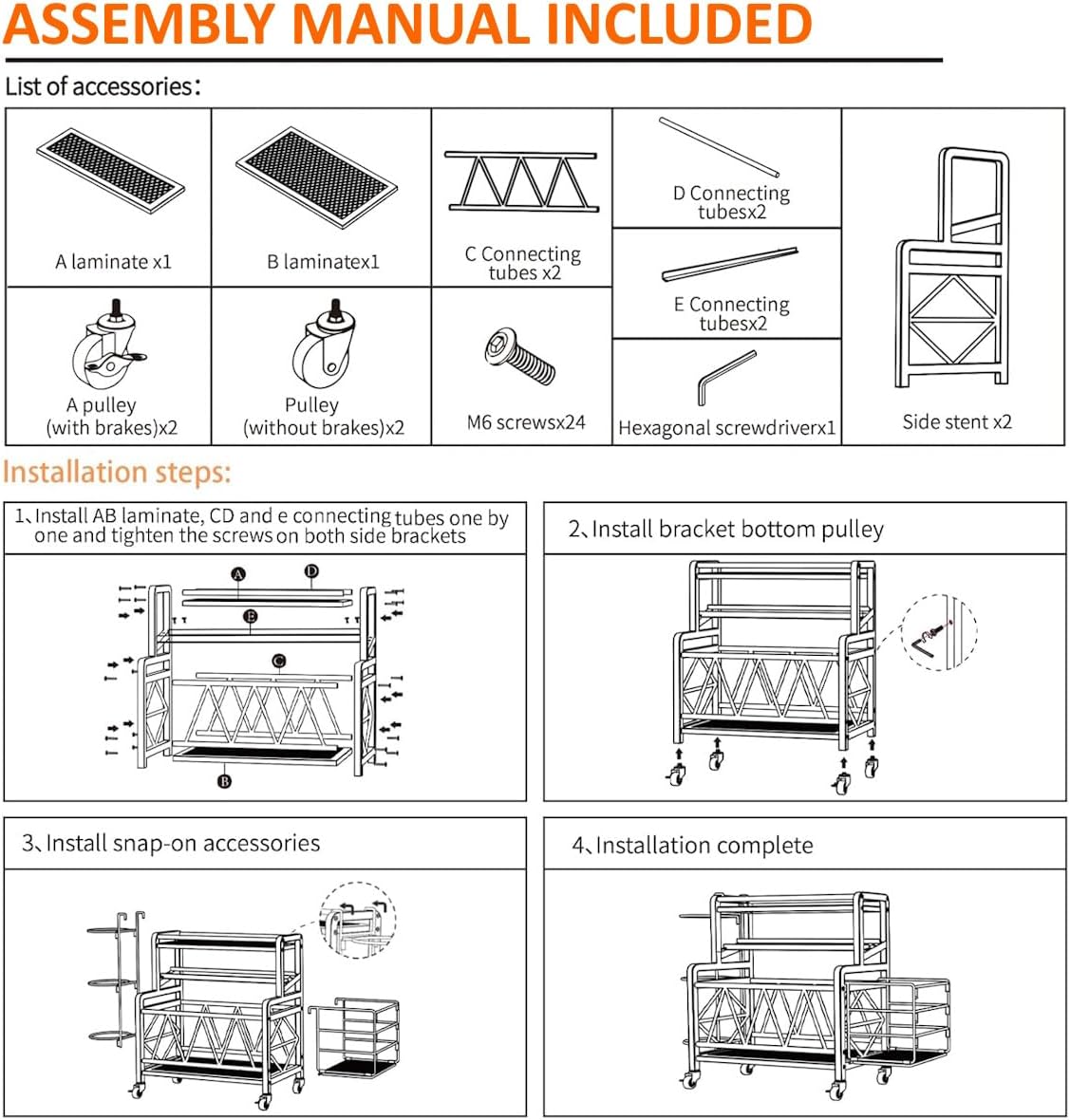 ASSEMBLY MANUAL INCLUDED

List of accessories:

A laminate x1

B laminatex1

C Connecting tubes x2

D Connecting tubesx2

E Connecting tubesx2

Side stent x2

A pulley (with brakes)x2

Pulley (without brakes)x2

M6 screwsx24

Hexagonal screwdriverx1

Installation steps:

1、Install AB laminate, CD and e connecting tubes one by one and tighten the screws on both side brackets

A D E C B

2、Install bracket bottom pulley

3、Install snap-on accessories

4、Installation complete