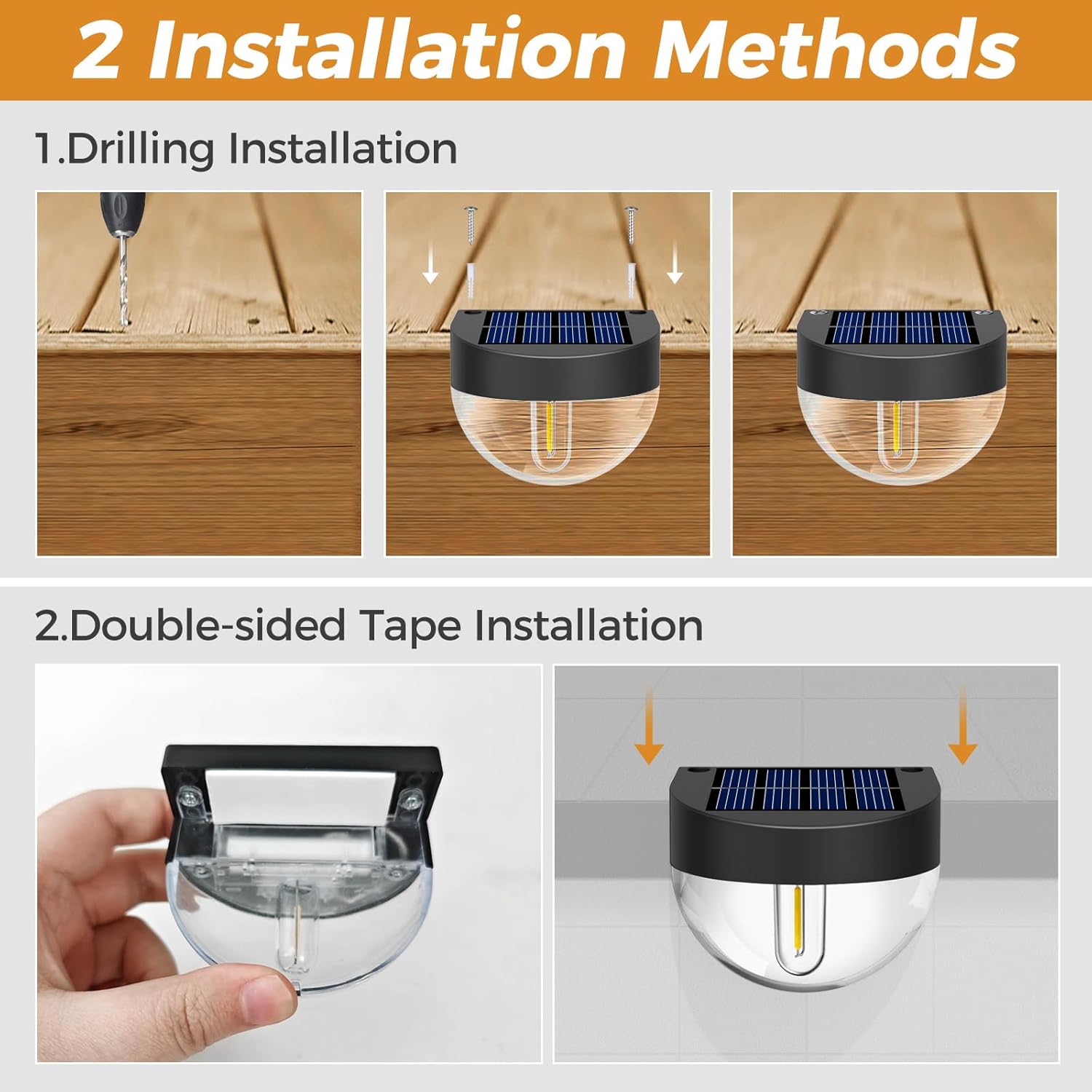 2 Installation Methods

1.Drilling Installation

2.Double-sided Tape Installation