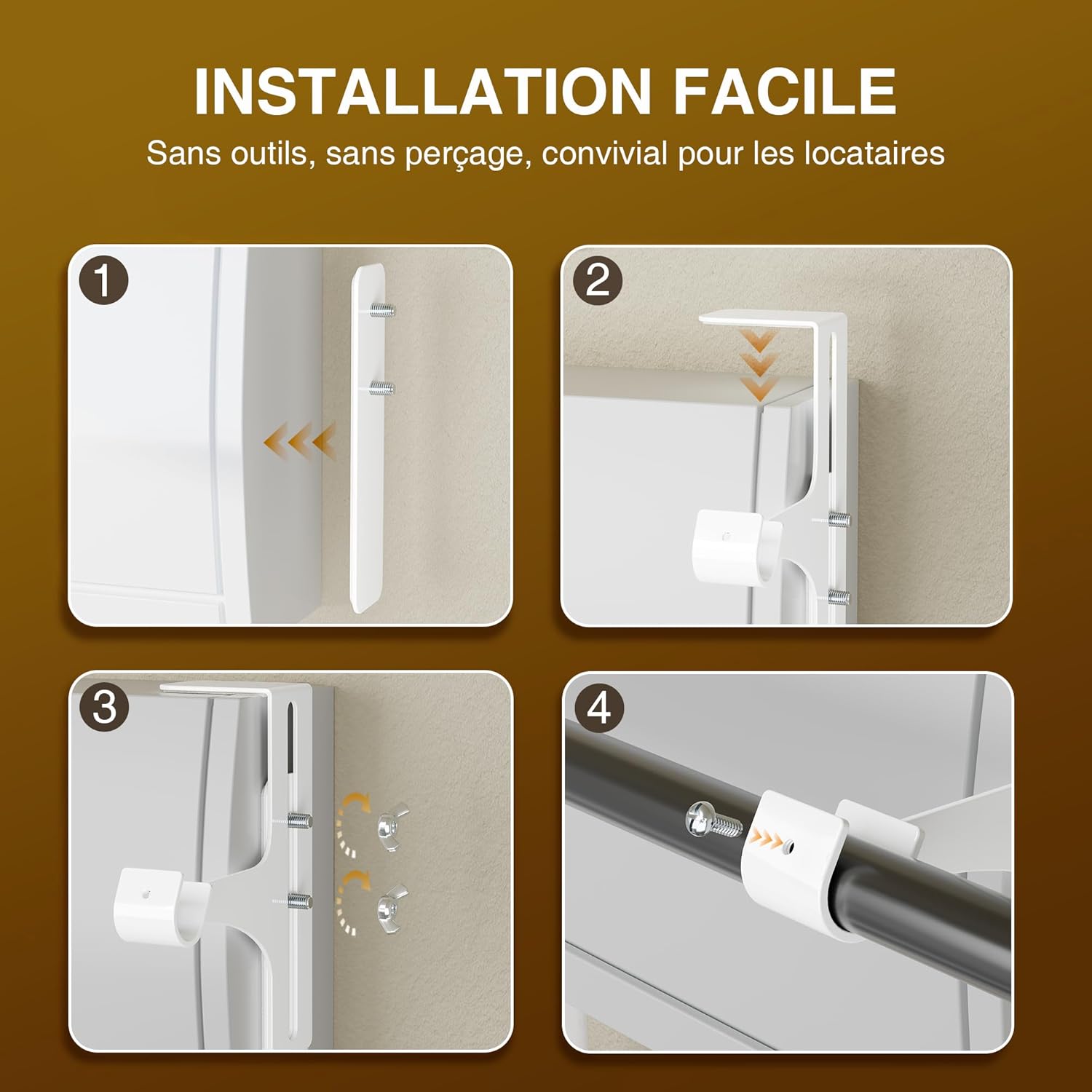 INSTALLATION FACILE

Sans outils, sans perçage, convivial pour les locataires

1

2

3

4