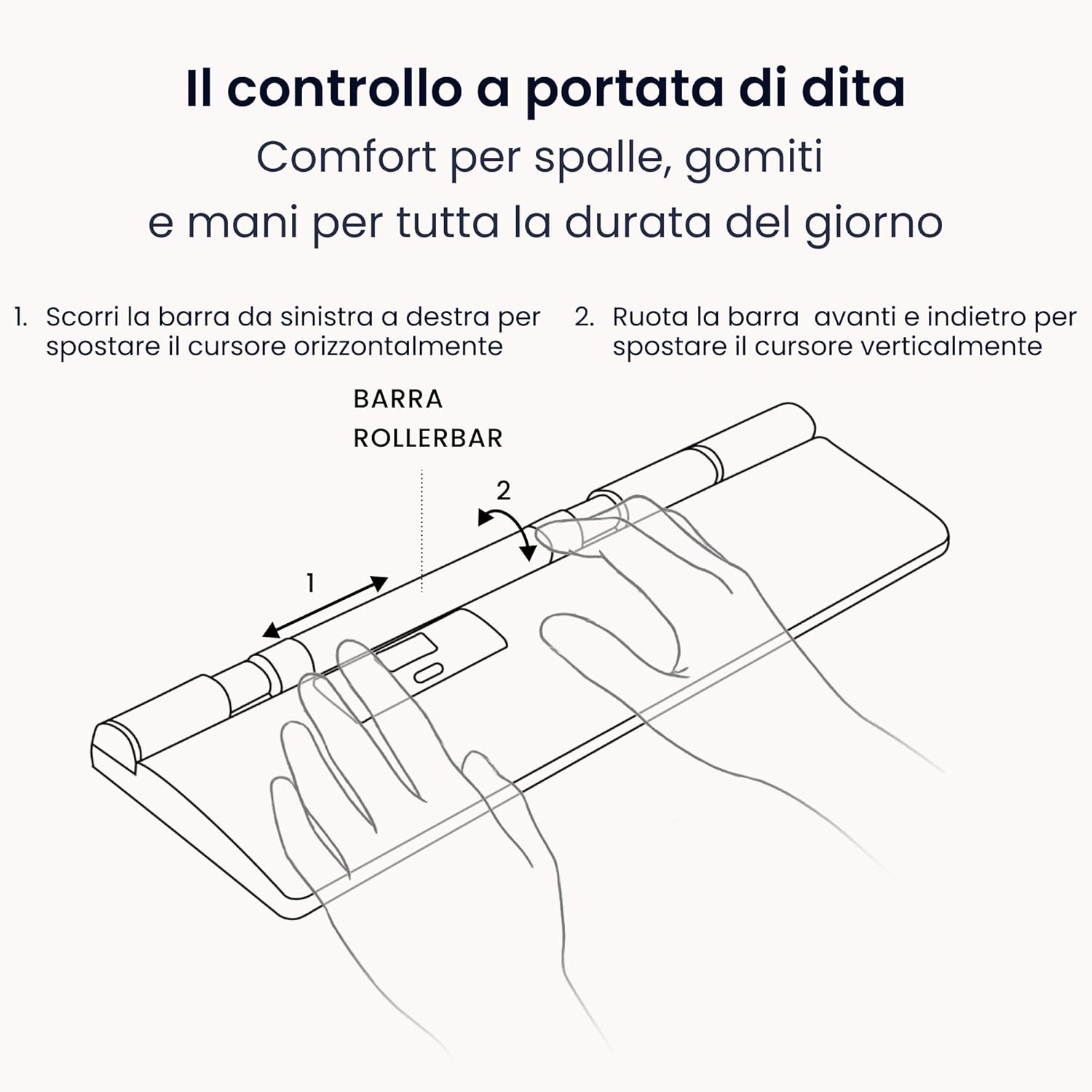 Il controllo a portata di dita

Comfort per spalle, gomiti e mani per tutta la durata del giorno

1. Scorri la barra da sinistra a destra per spostare il cursore orizzontalmente

2. Ruota la barra  avanti e indietro per spostare il cursore verticalmente

BARRA ROLLERBAR

2

1