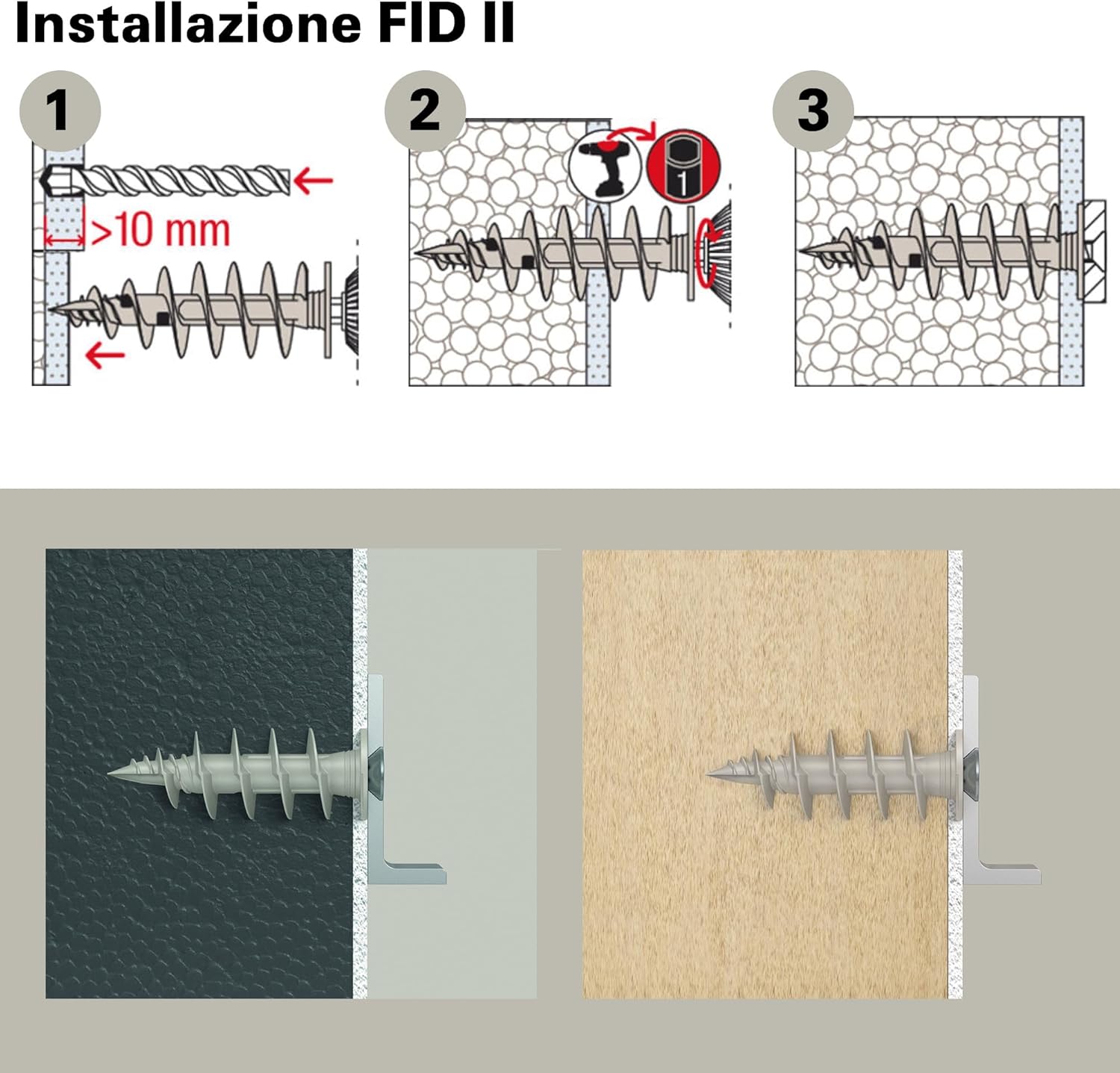 Installazione FID II

1

>10 mm

2

1

3