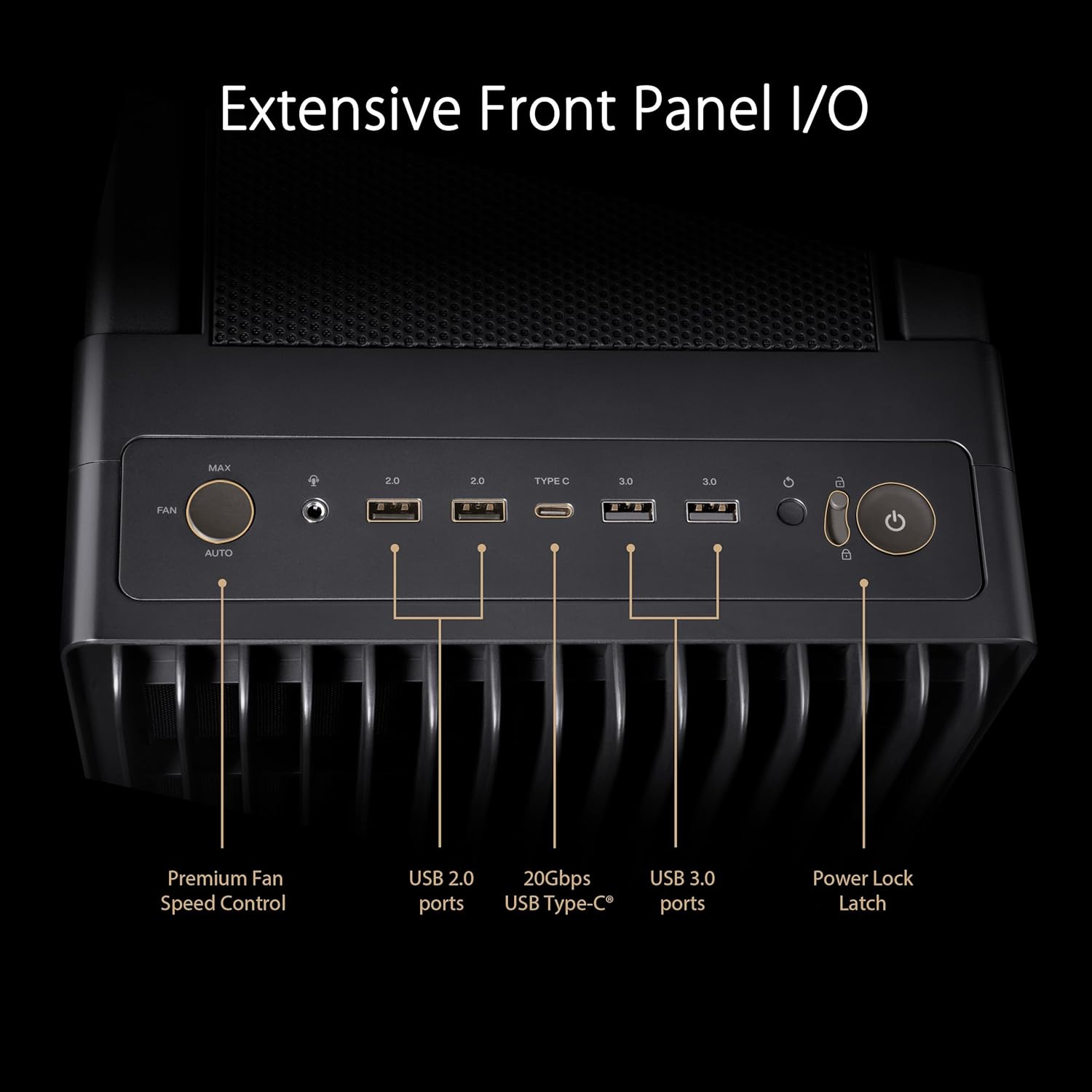 Extensive Front Panel I/O

MAX
FAN
AUTO

2.0 2.0 TYPE C 3.0 3.0

Premium Fan Speed Control

USB 2.0 ports

20Gbps USB Type-C®

USB 3.0 ports

Power Lock Latch