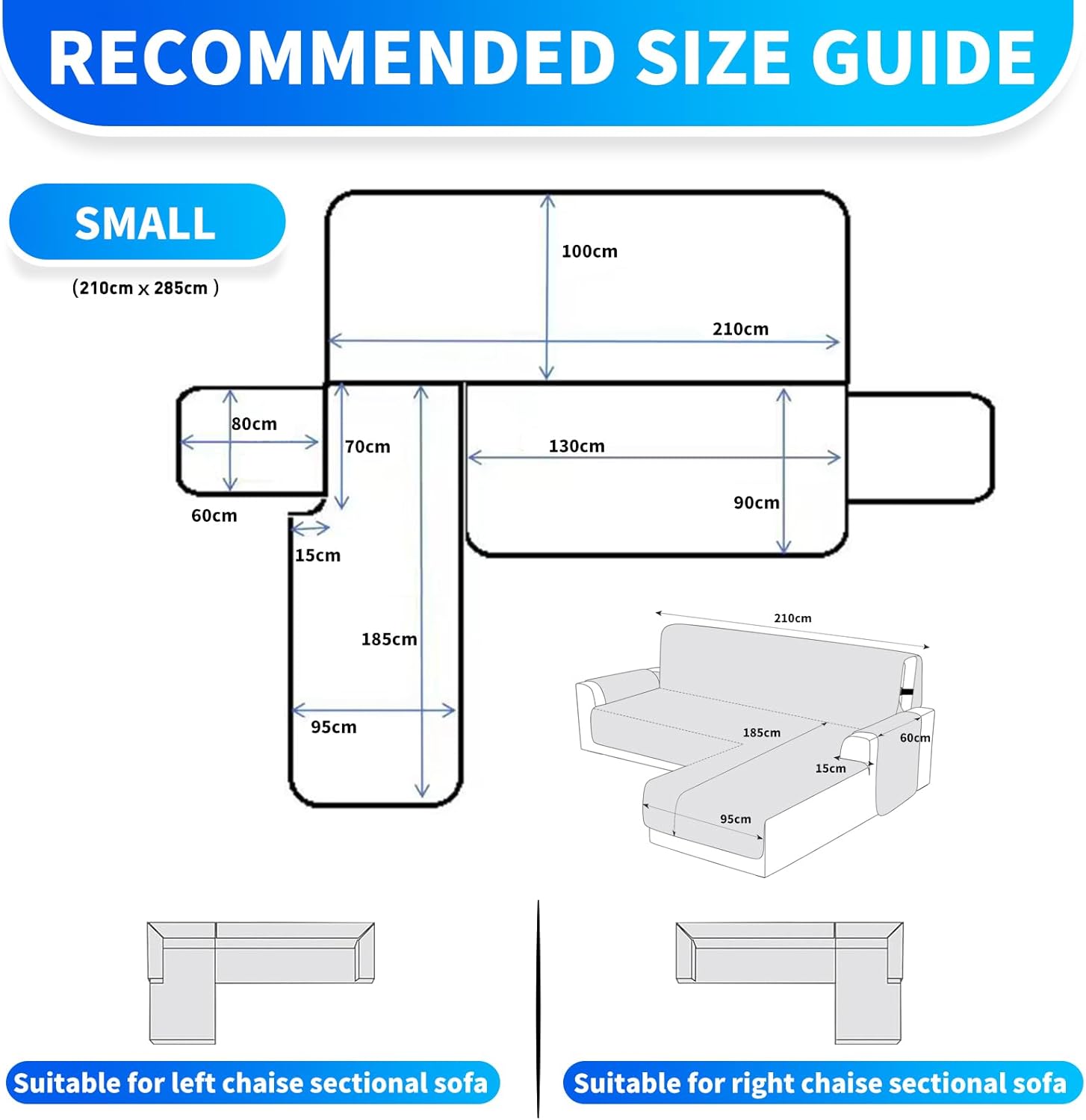 RECOMMENDED SIZE GUIDE

SMALL

(210cm x 285cm )

100cm

210cm

80cm

70cm

130cm

90cm

60cm

15cm

185cm

95cm

210cm

185cm

60cm

15cm

95cm

Suitable for left chaise sectional sofa

Suitable for right chaise sectional sofa