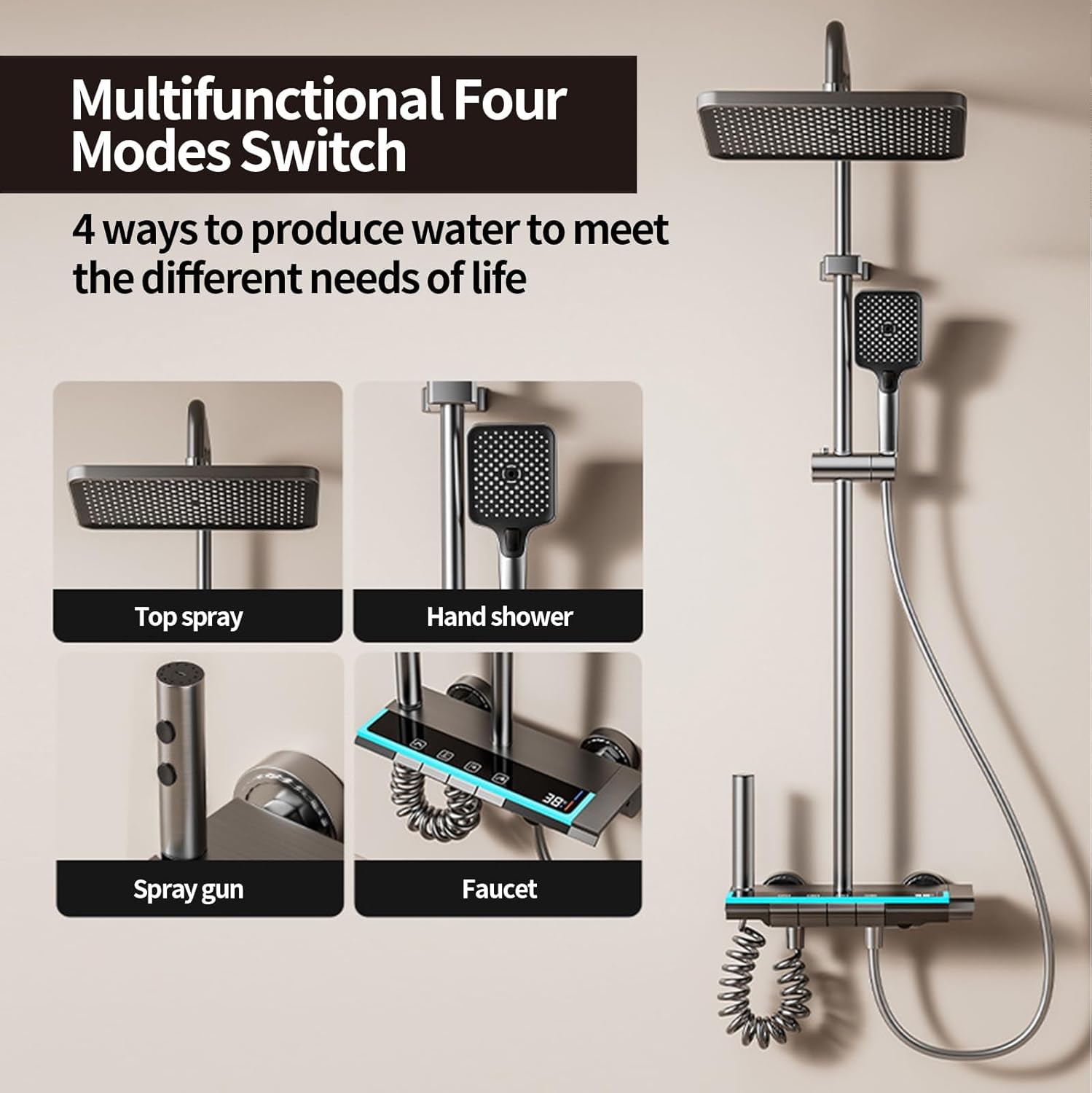 Multifunctional Four Modes Switch

4 ways to produce water to meet the different needs of life

Top spray

Hand shower

Spray gun

Faucet