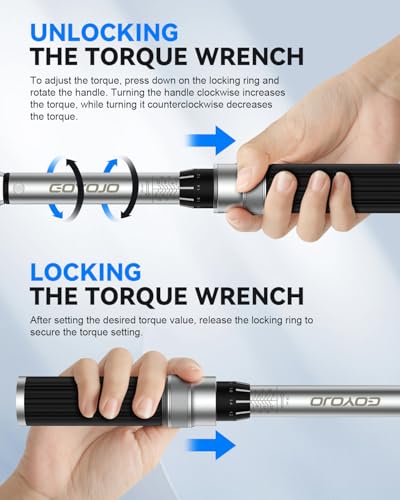 UNLOCKING
THE TORQUE WRENCH

To adjust the torque, press down on the locking ring and rotate the handle. Turning the handle clockwise increases the torque, while turning it counterclockwise decreases the torque.

GOYOJO

LOCKING
THE TORQUE WRENCH

After setting the desired torque value, release the locking ring to secure the torque setting.

GOYOJO