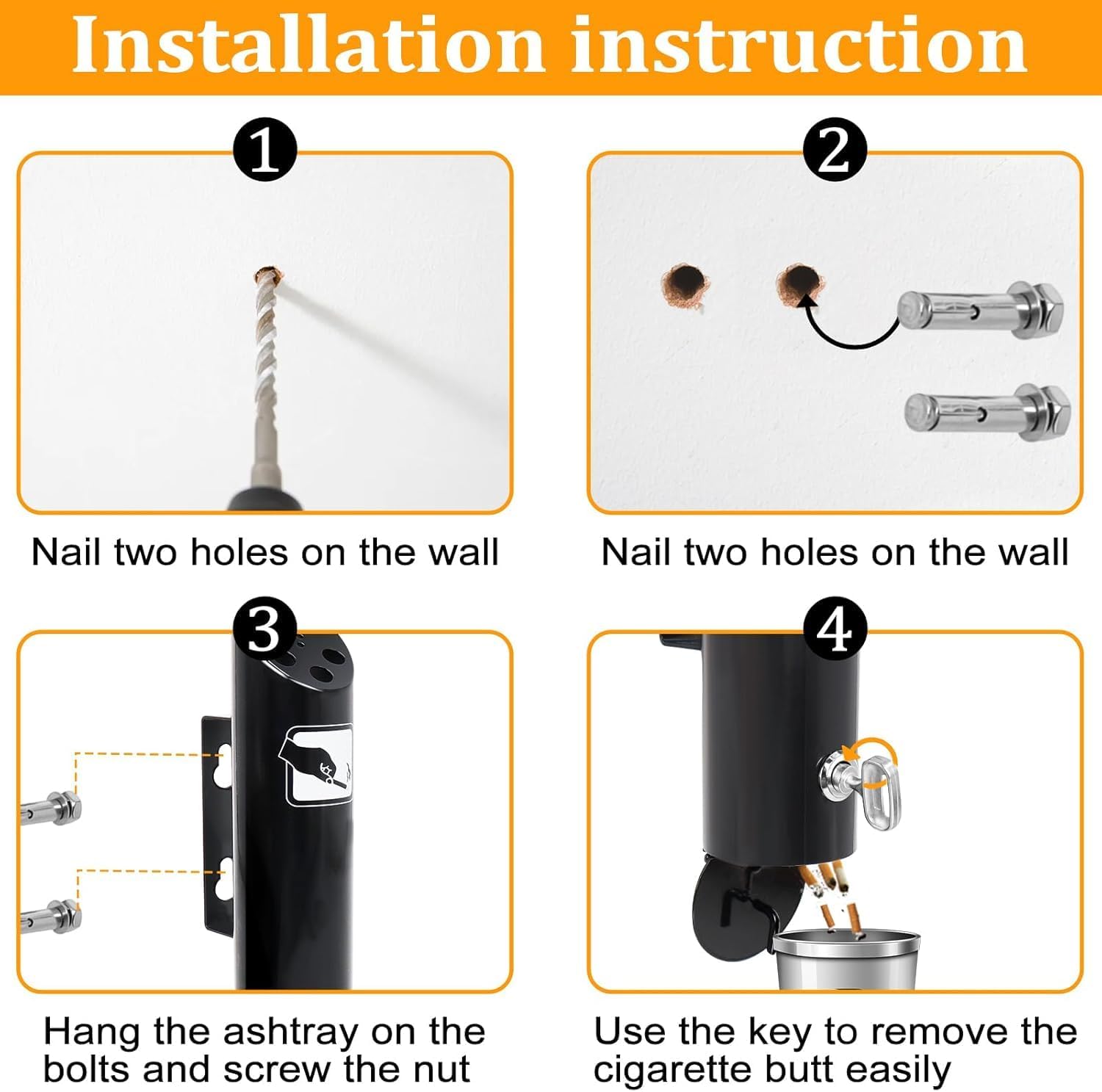 Installation instruction

1

Nail two holes on the wall

2

Nail two holes on the wall

3

Hang the ashtray on the bolts and screw the nut

4

Use the key to remove the cigarette butt easily