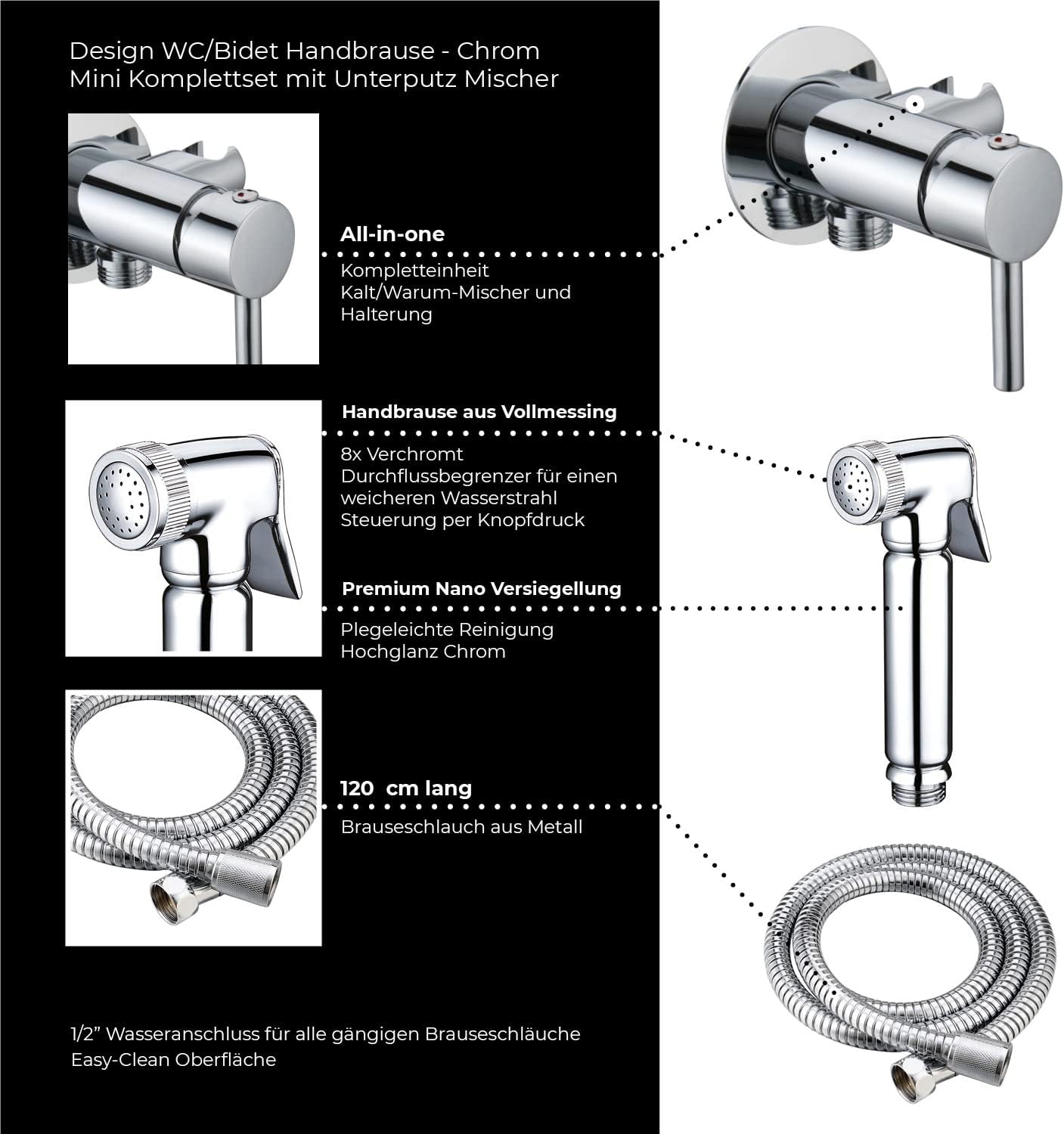 Design WC/Bidet Handbrause - Chrom
Mini Komplettset mit Unterputz Mischer

All-in-one
Kompletteinheit
Kalt/Warum-Mischer und
Halterung

Handbrause aus Vollmessing
8x Verchromt
Durchflussbegrenzer für einen
weicheren Wasserstrahl
Steuerung per Knopfdruck

Premium Nano Versiegellung
Plegeleichte Reinigung
Hochglanz Chrom

120 cm lang
Brauseschlauch aus Metall

1/2” Wasseranschluss für alle gängigen Brauseschläuche
Easy-Clean Oberfläche