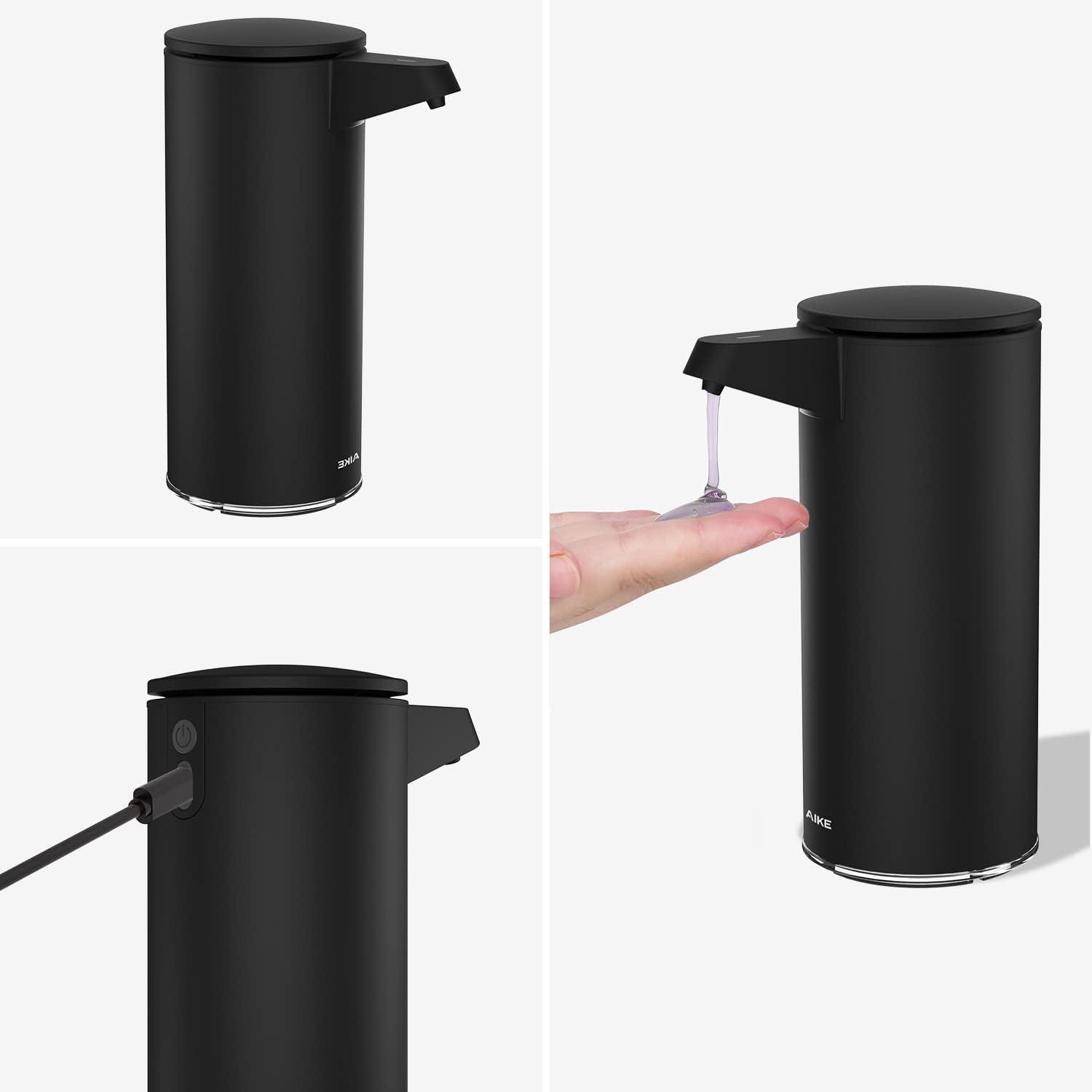 AIKE

AIKE