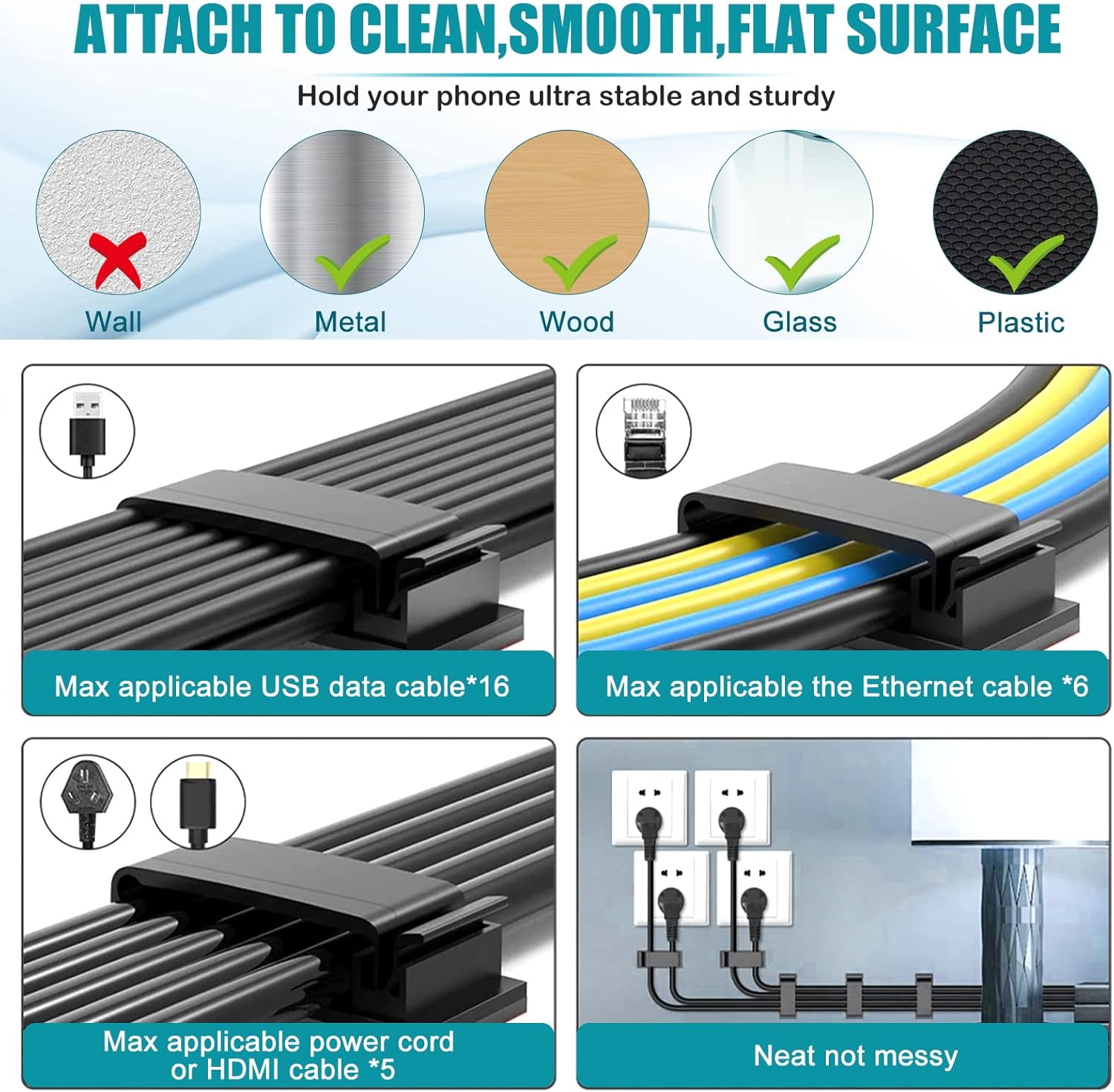 ATTACH TO CLEAN,SMOOTH,FLAT SURFACE

Hold your phone ultra stable and sturdy

Wall

Metal

Wood

Glass

Plastic

Max applicable USB data cable*16

Max applicable the Ethernet cable *6

Max applicable power cord or HDMI cable *5

Neat not messy