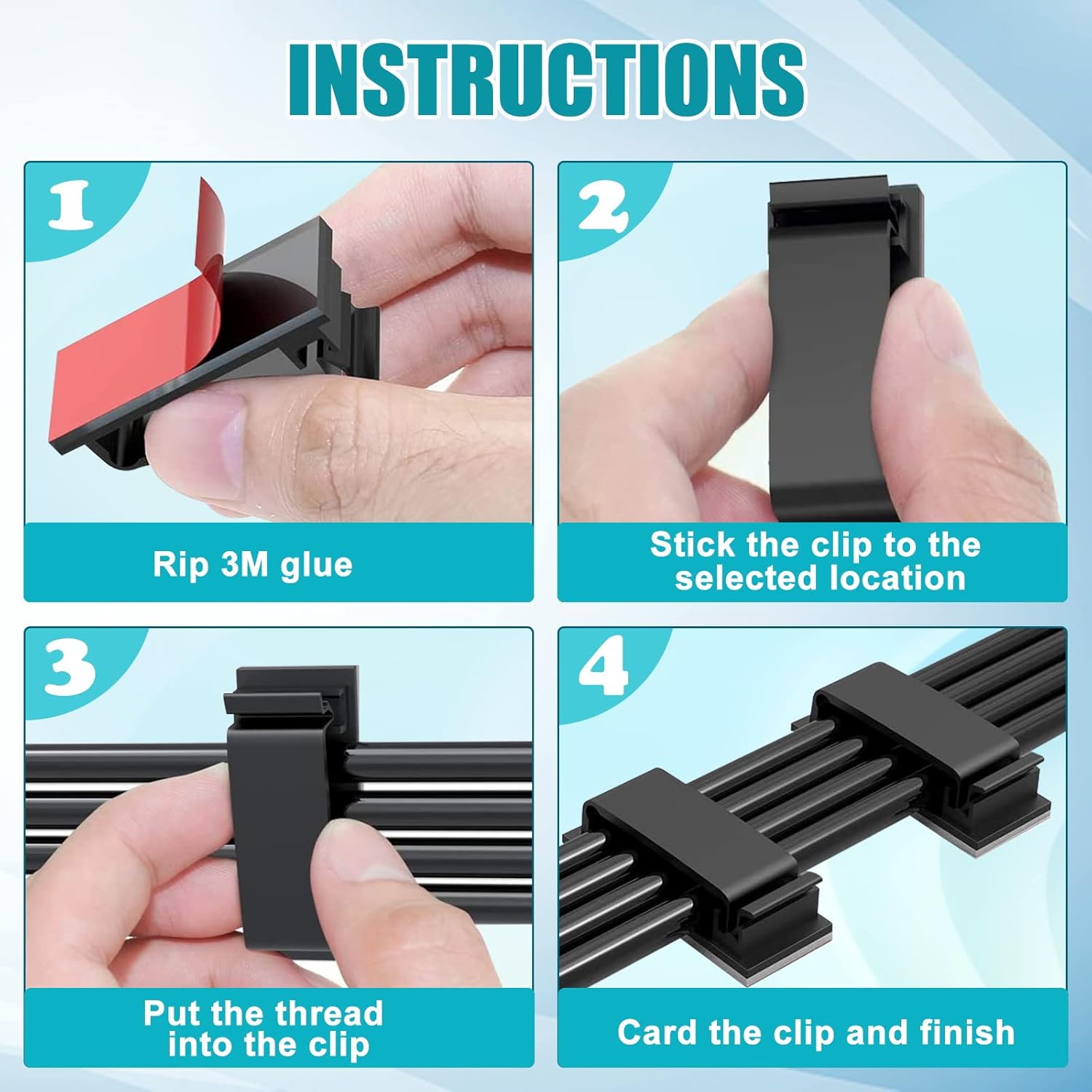 INSTRUCTIONS

1

Rip 3M glue

2

Stick the clip to the selected location

3

Put the thread into the clip

4

Card the clip and finish