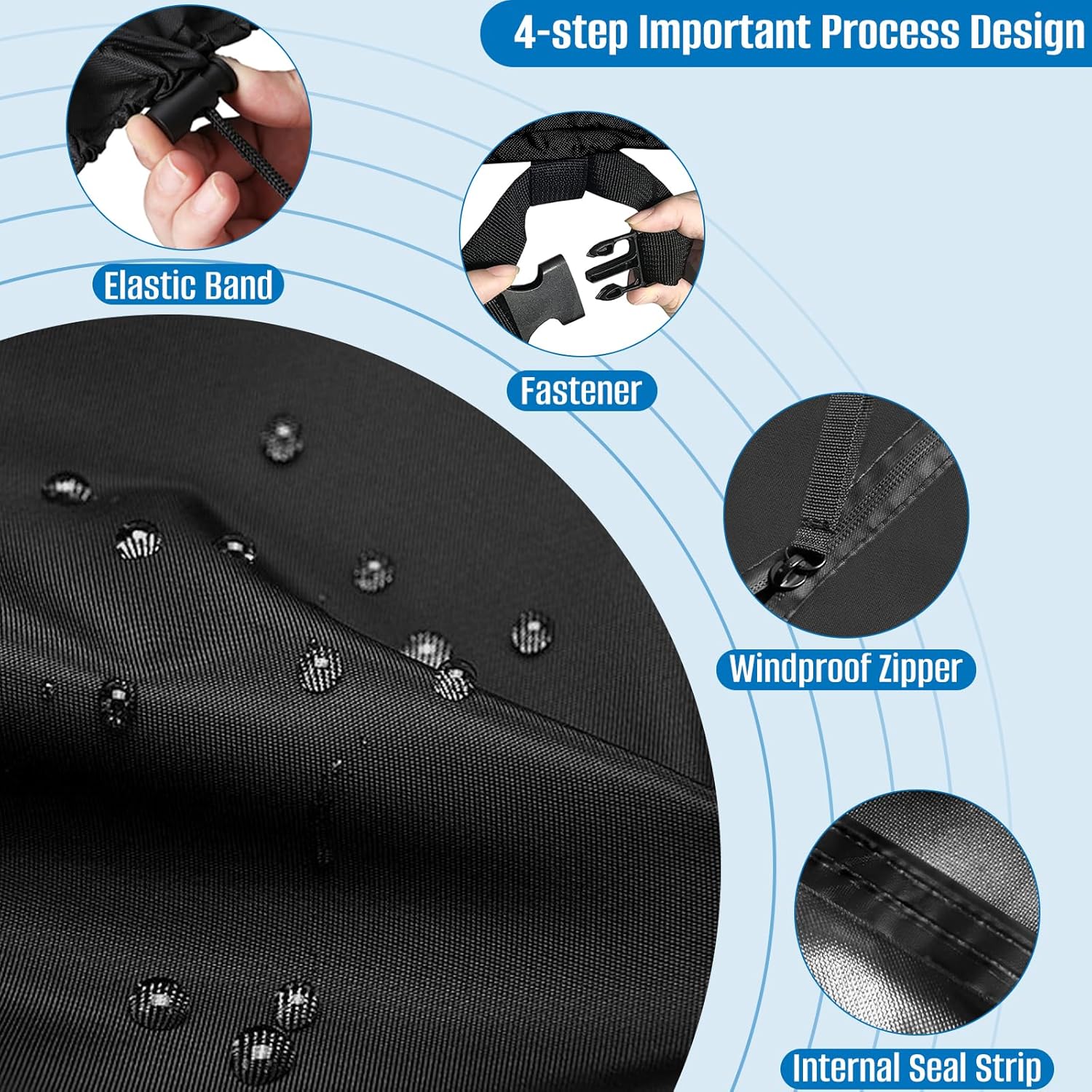 4-step Important Process Design

Elastic Band

Fastener

Windproof Zipper

Internal Seal Strip