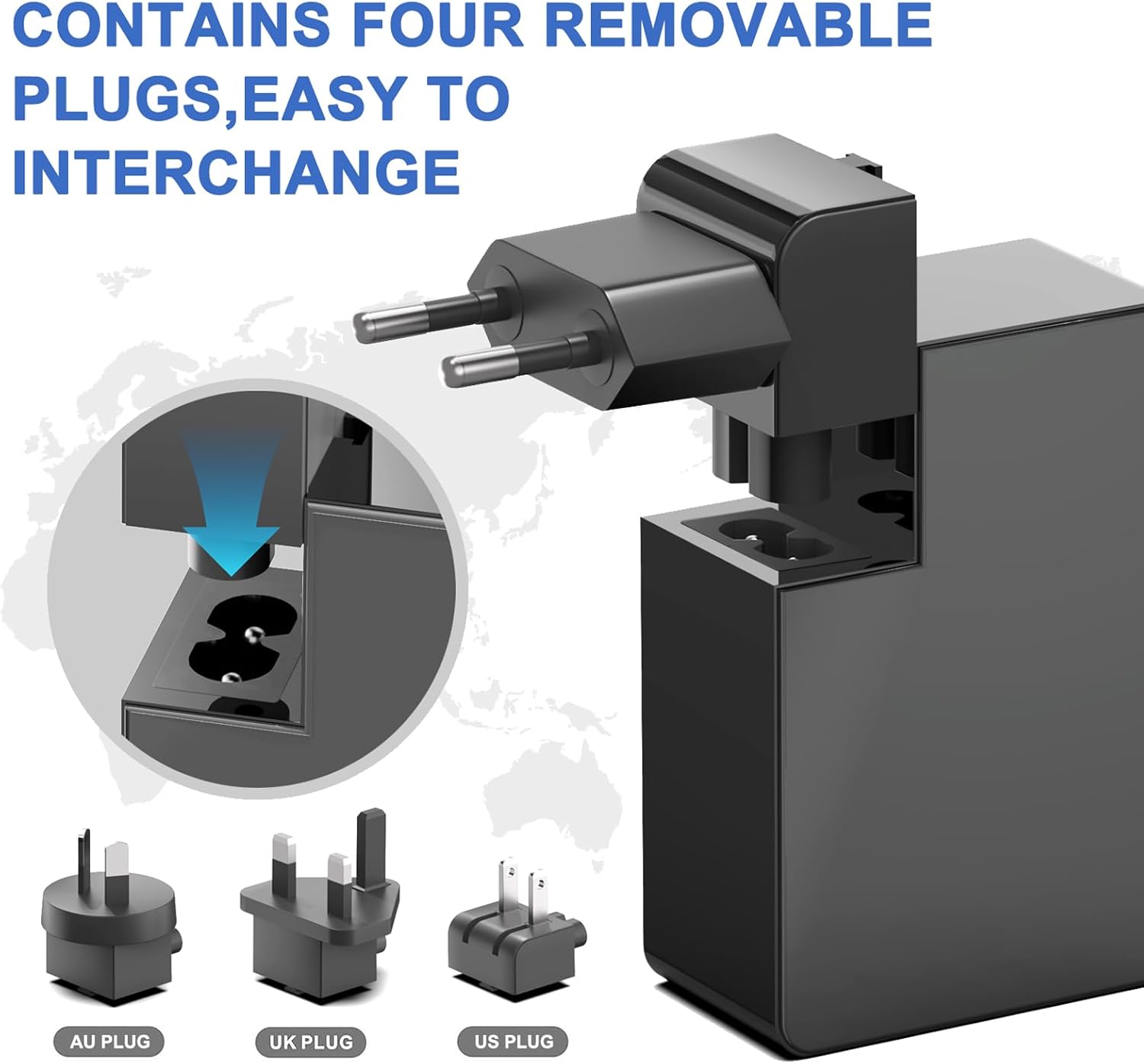 CONTAINS FOUR REMOVABLE PLUGS,EASY TO INTERCHANGE

AU PLUG

UK PLUG

US PLUG