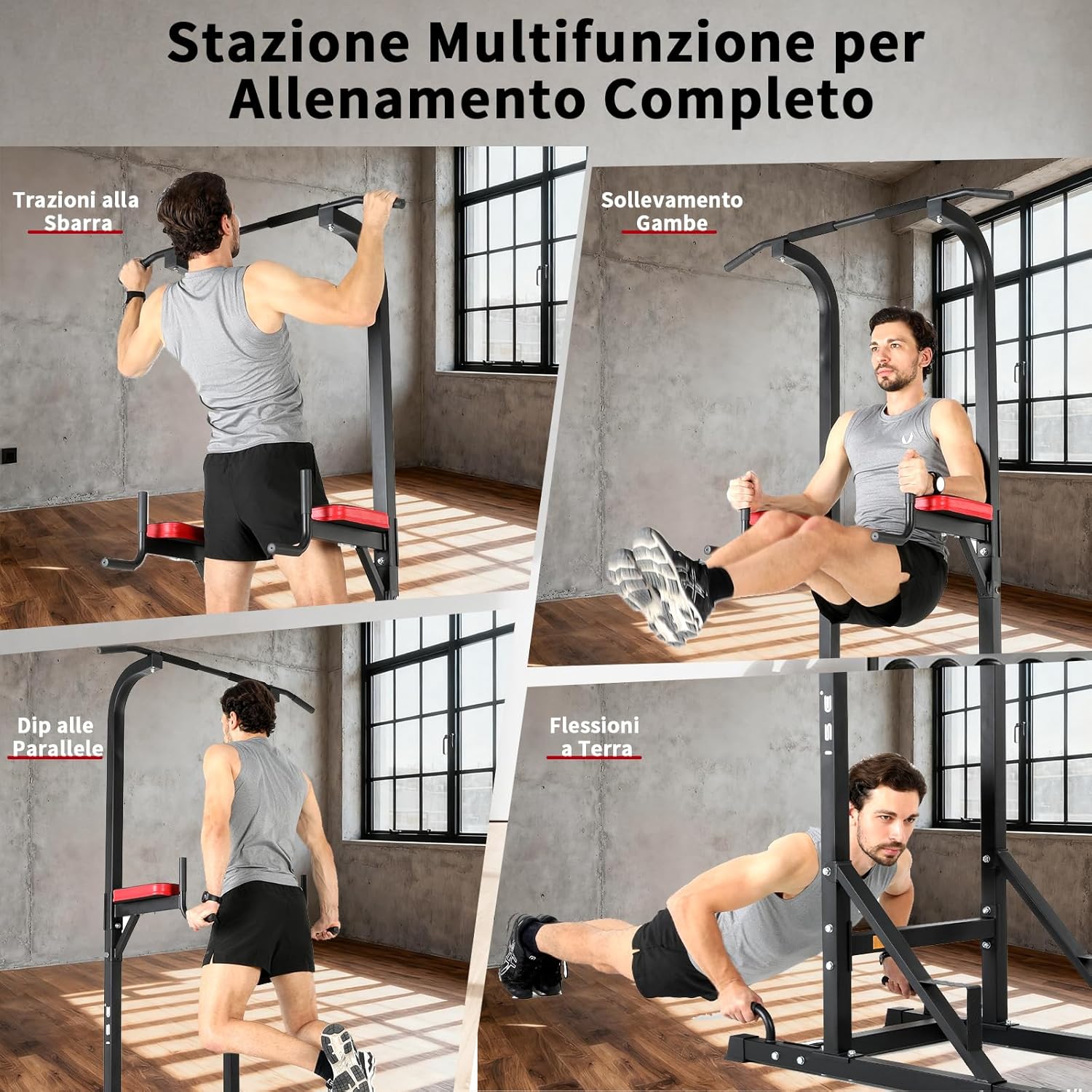 Stazione Multifunzione per Allenamento Completo

Trazioni alla Sbarra

Sollevamento Gambe

Dip alle Parallele

Flessioni a Terra